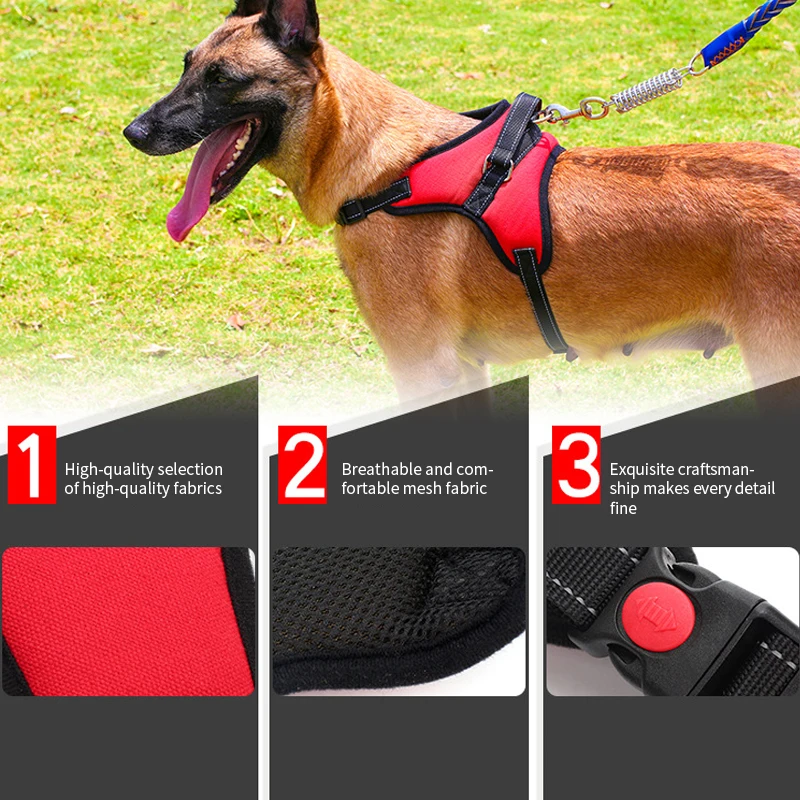 1
High-quality selection of high-quality fabrics

2
Breathable and comfortable mesh fabric

3
Exquisite craftsmanship makes every detail fine