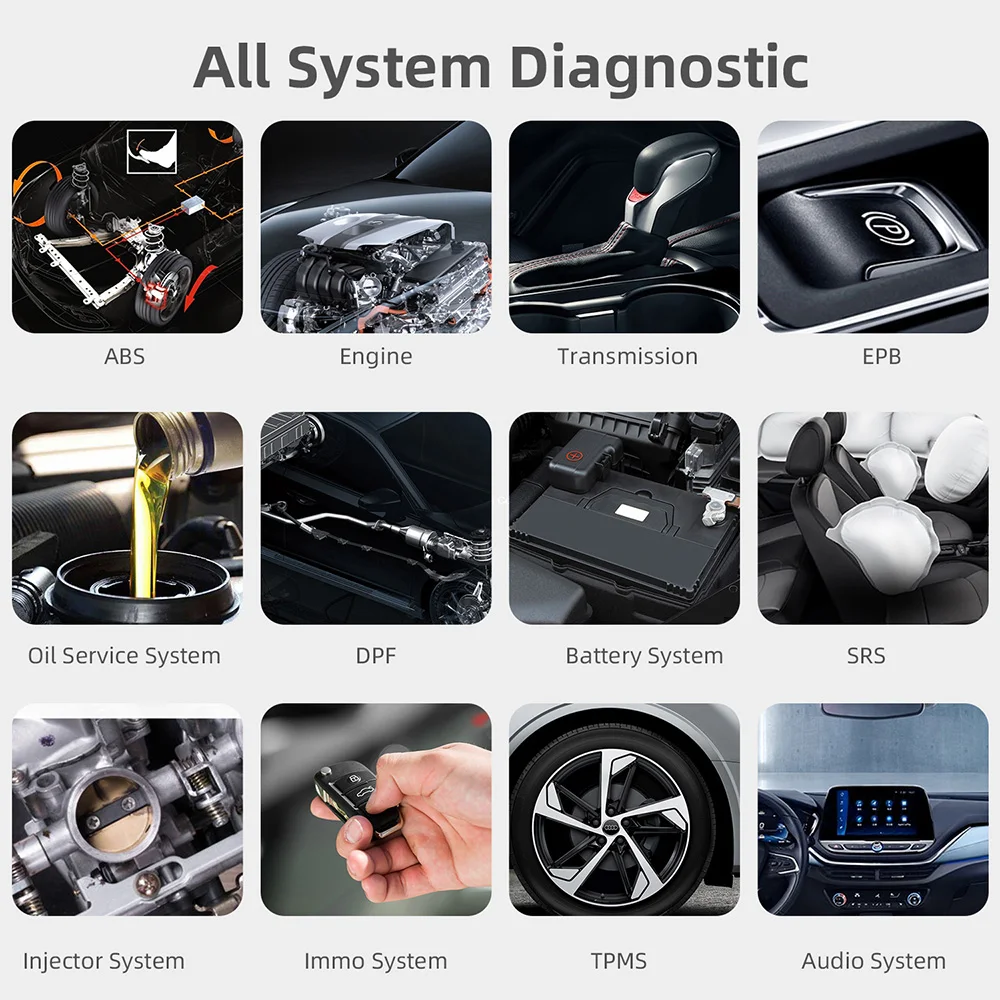 All System Diagnostic

ABS

Engine

Transmission

EPB

Oil Service System

DPF

Battery System

SRS

Injector System

Immo System

TPMS

Audio System