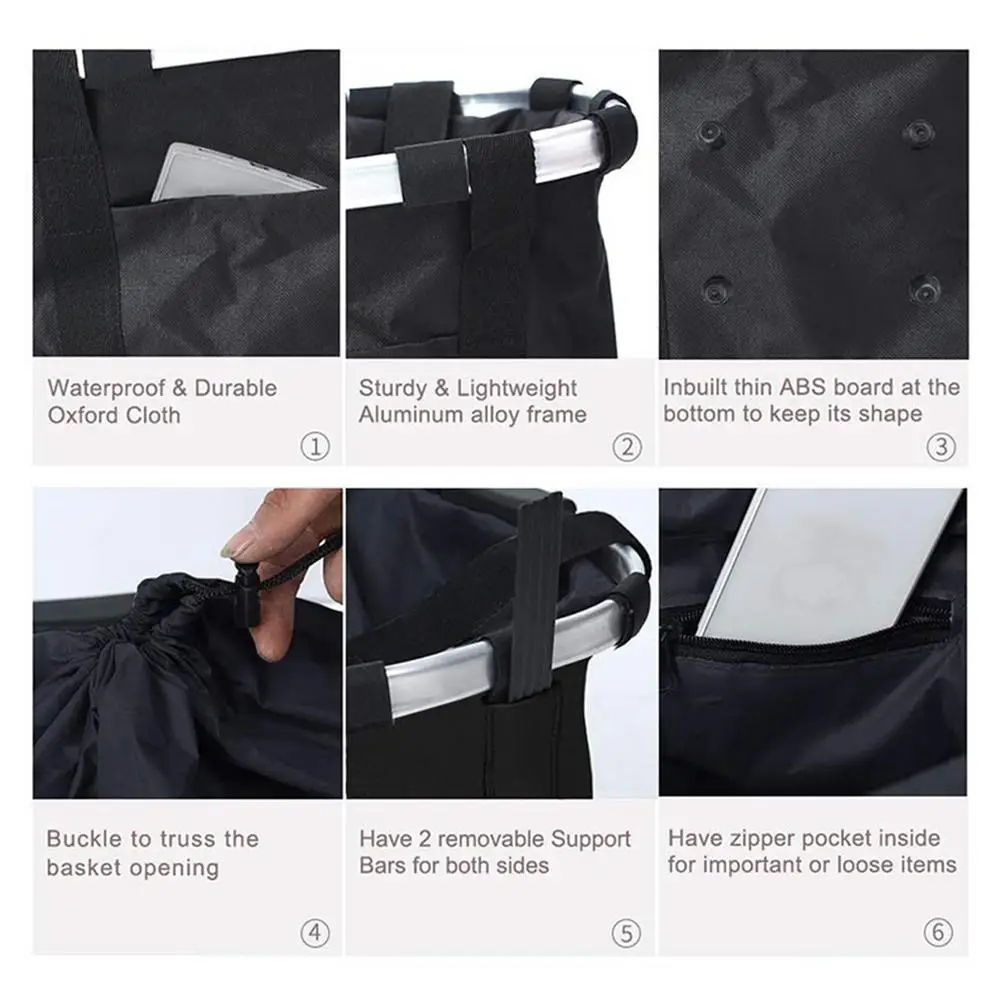 Waterproof & Durable Oxford Cloth

①

Sturdy & Lightweight Aluminum alloy frame

②

Inbuilt thin ABS board at the bottom to keep its shape

③

Buckle to truss the basket opening

④

Have 2 removable Support Bars for both sides

⑤

Have zipper pocket inside for important or loose items

⑥