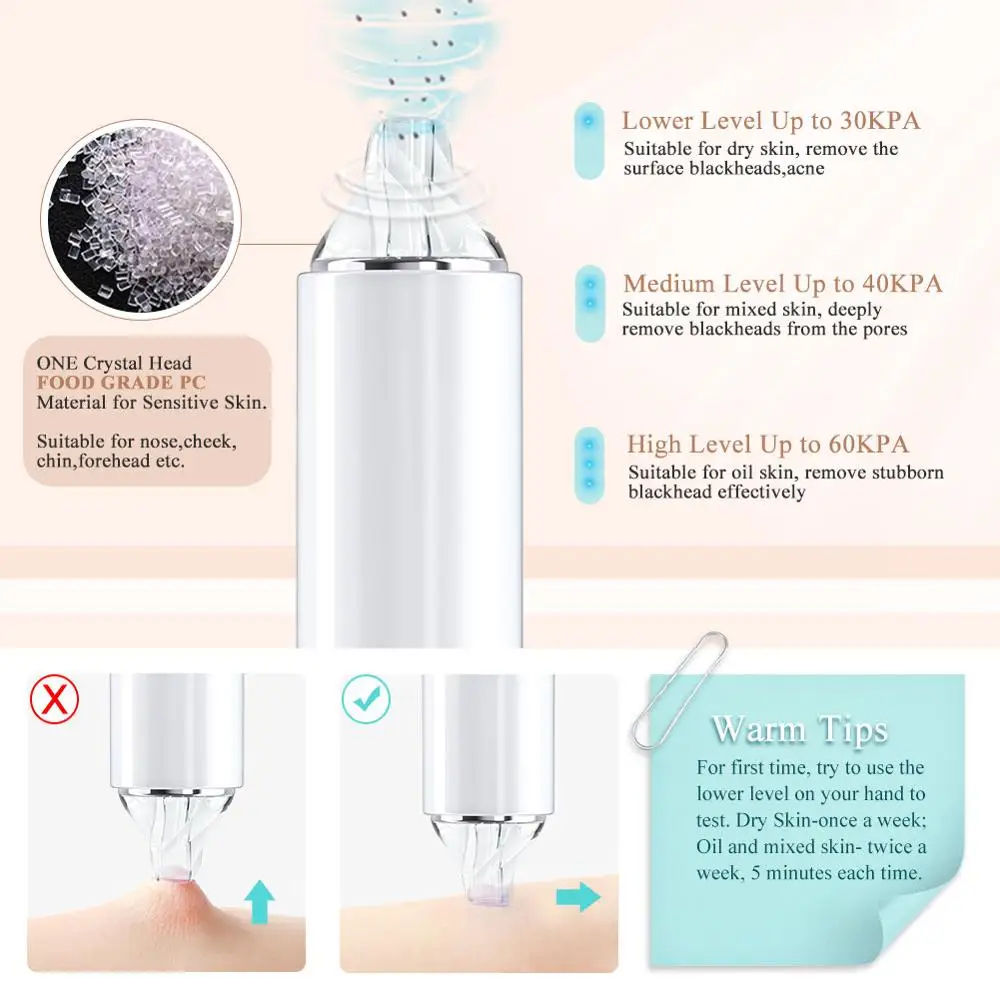 ONE Crystal Head
FOOD GRADE PC
Material for Sensitive Skin.

Suitable for nose,cheek, chin,forehead etc.

Lower Level Up to 30KPA
Suitable for dry skin, remove the surface blackheads,acne

Medium Level Up to 40KPA
Suitable for mixed skin, deeply remove blackheads from the pores

High Level Up to 60KPA
Suitable for oil skin, remove stubborn blackhead effectively

Warm Tips
For first time, try to use the lower level on your hand to test. Dry Skin-once a week; Oil and mixed skin- twice a week, 5 minutes each time.