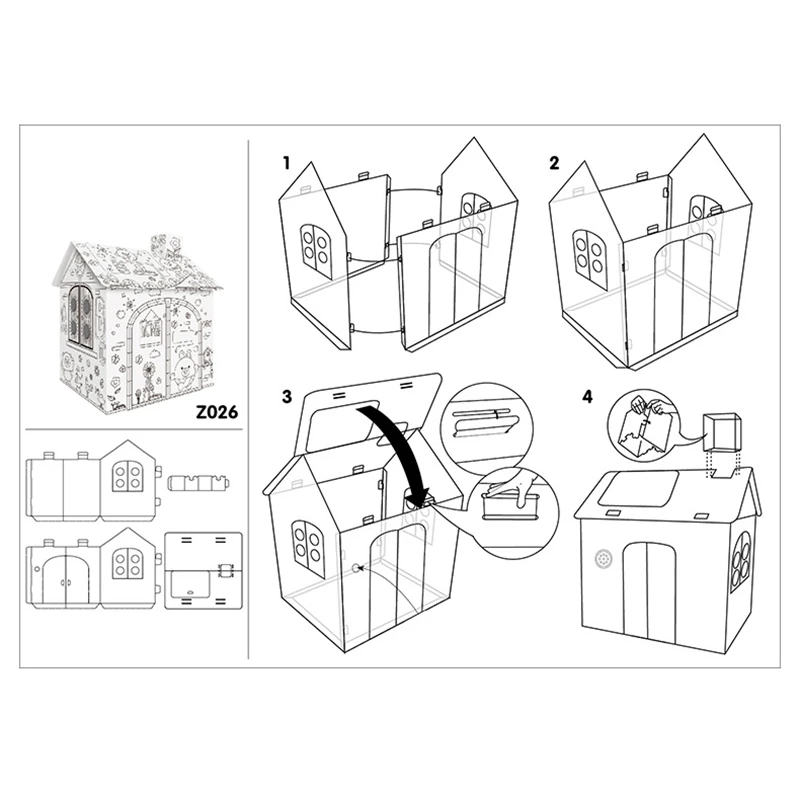 Z026

1

2

3

4