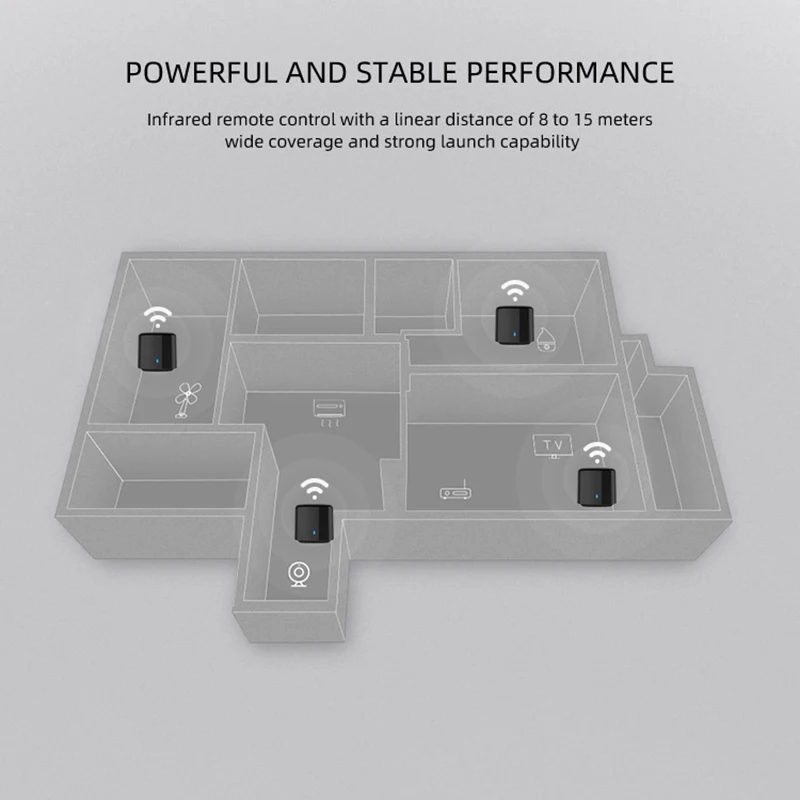 POWERFUL AND STABLE PERFORMANCE

Infrared remote control with a linear distance of 8 to 15 meters
wide coverage and strong launch capability

TV