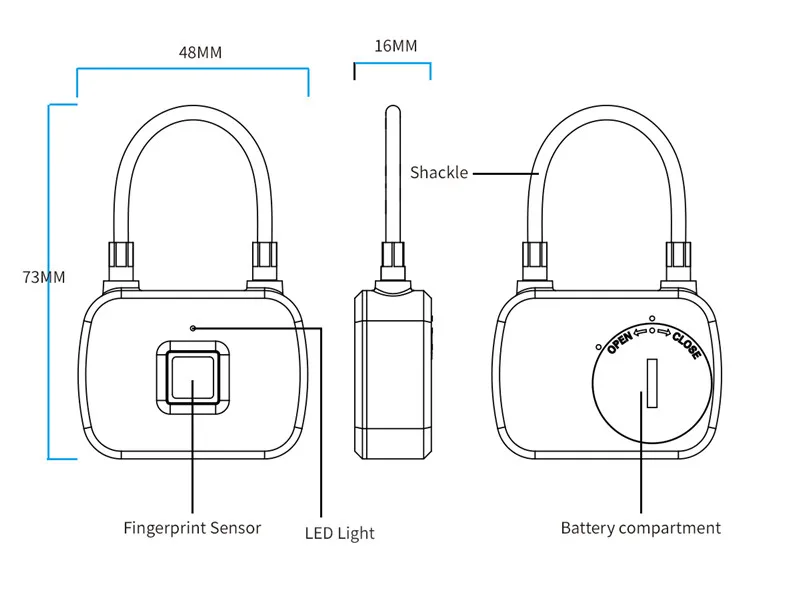 48MM

16MM

73MM

Shackle

OPEN

CLOSE

Fingerprint Sensor

LED Light

Battery compartment