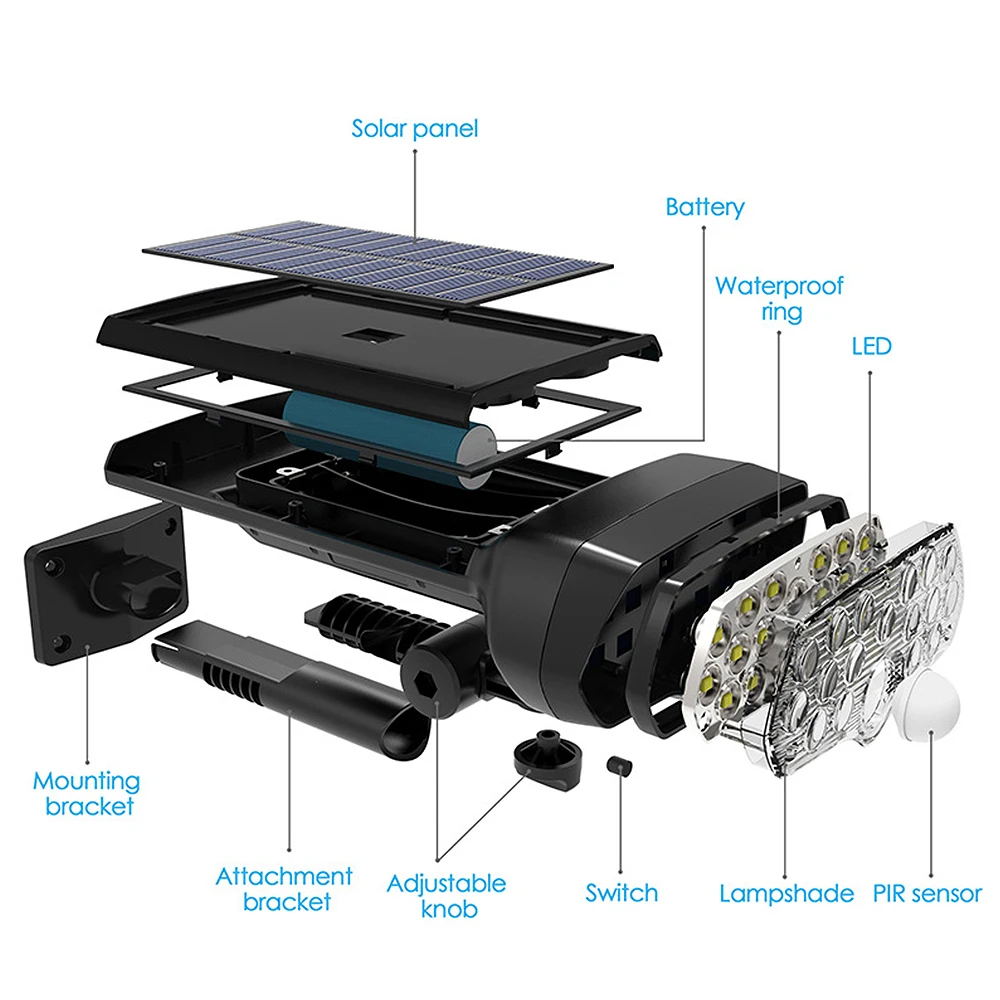 Solar panel

Battery

Waterproof ring

LED

Mounting bracket

Attachment bracket

Adjustable knob

Switch

Lampshade

PIR sensor