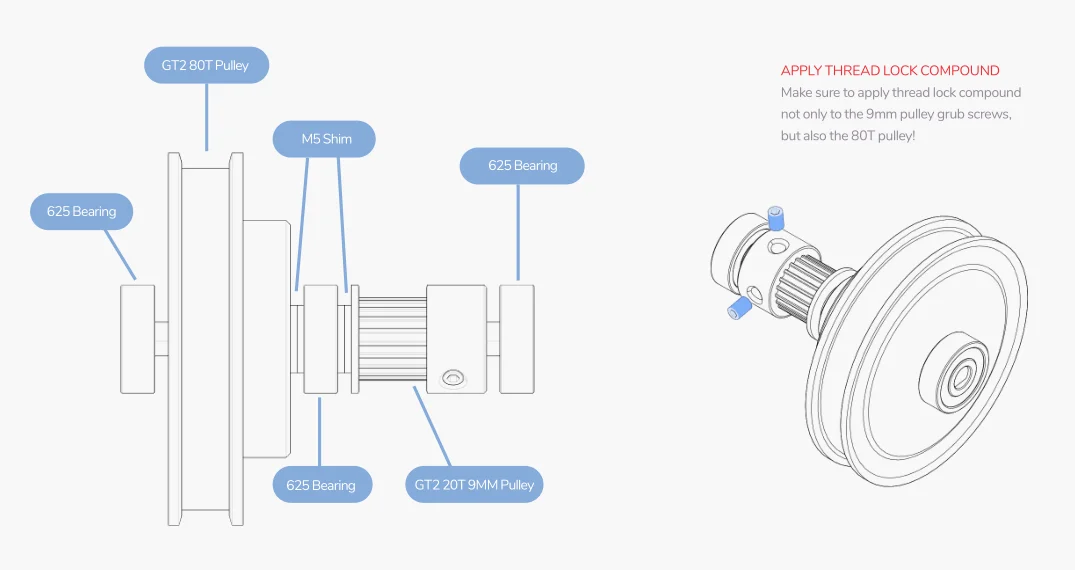 GT2 80T Pulley

M5 Shim

625 Bearing

625 Bearing

625 Bearing

GT2 20T 9MM Pulley

APPLY THREAD LOCK COMPOUND
Make sure to apply thread lock compound not only to the 9mm pulley grub screws, but also the 80T pulley!