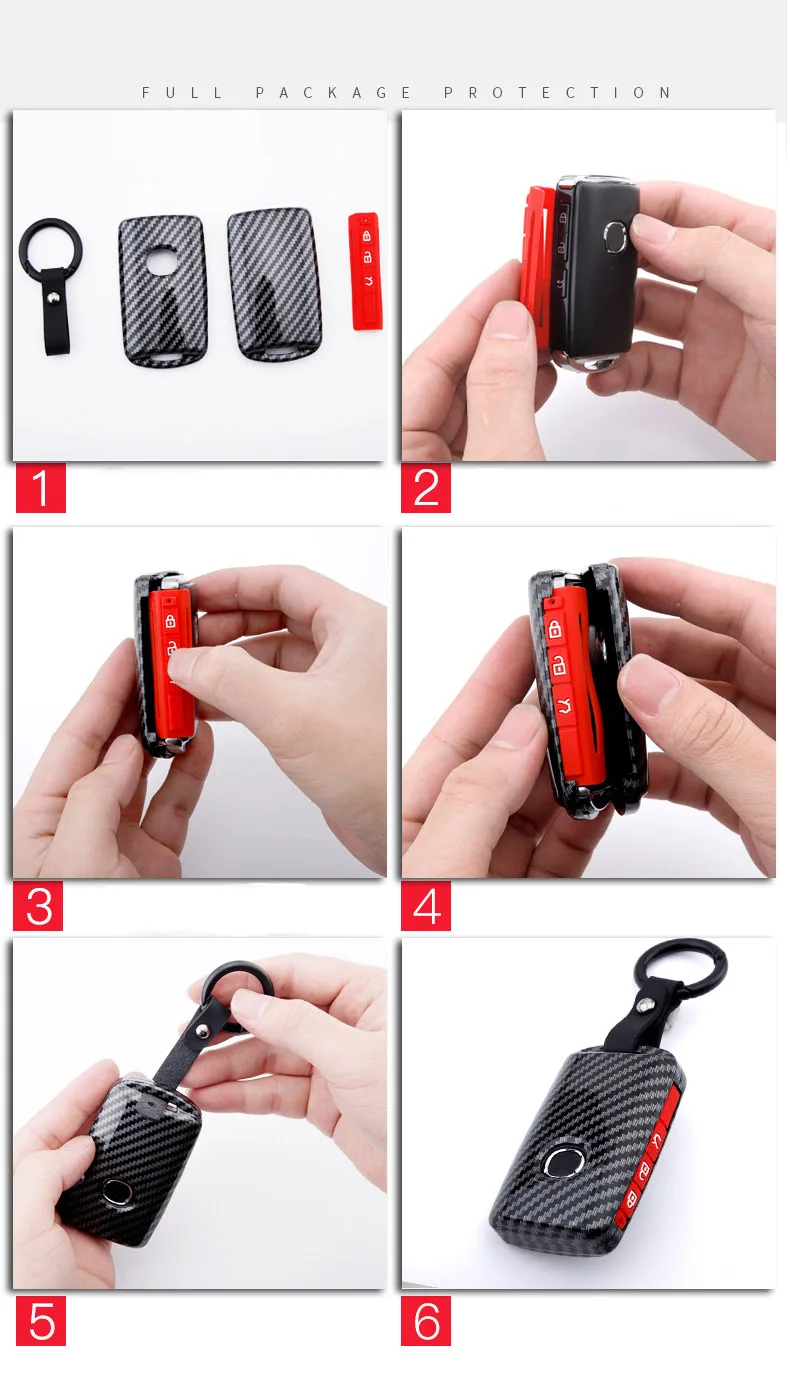 FULL PACKAGE PROTECTION

1

2

3

4

5

6