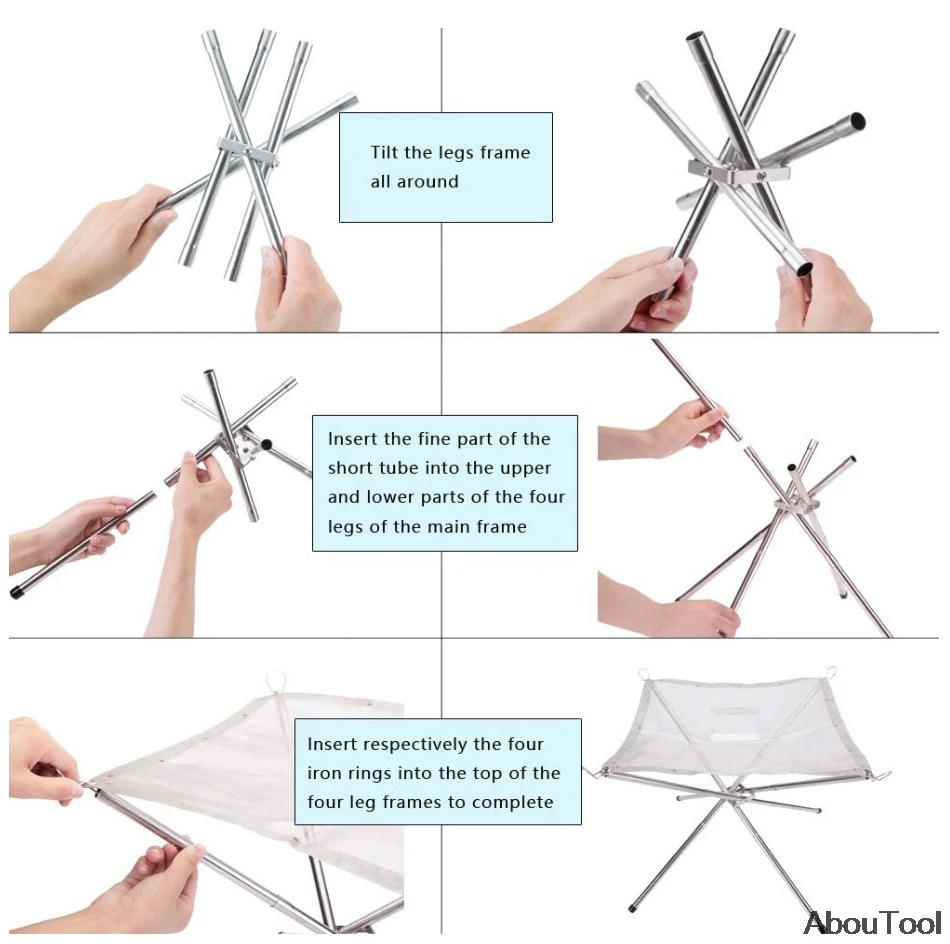 Tilt the legs frame all around

Insert the fine part of the short tube into the upper and lower parts of the four legs of the main frame

Insert respectively the four iron rings into the top of the four leg frames to complete

AbouTool