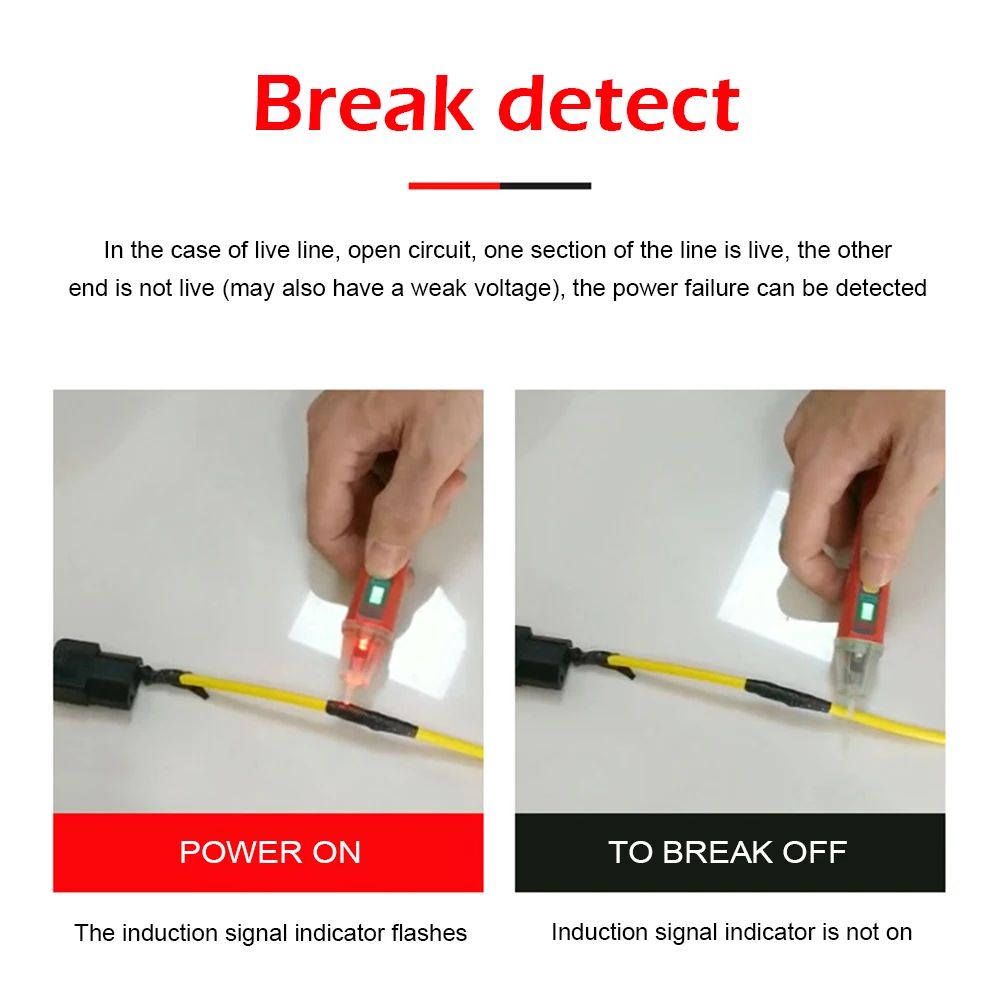 Break detect

In the case of live line, open circuit, one section of the line is live, the other end is not live (may also have a weak voltage), the power failure can be detected

POWER ON

The induction signal indicator flashes

TO BREAK OFF

Induction signal indicator is not on