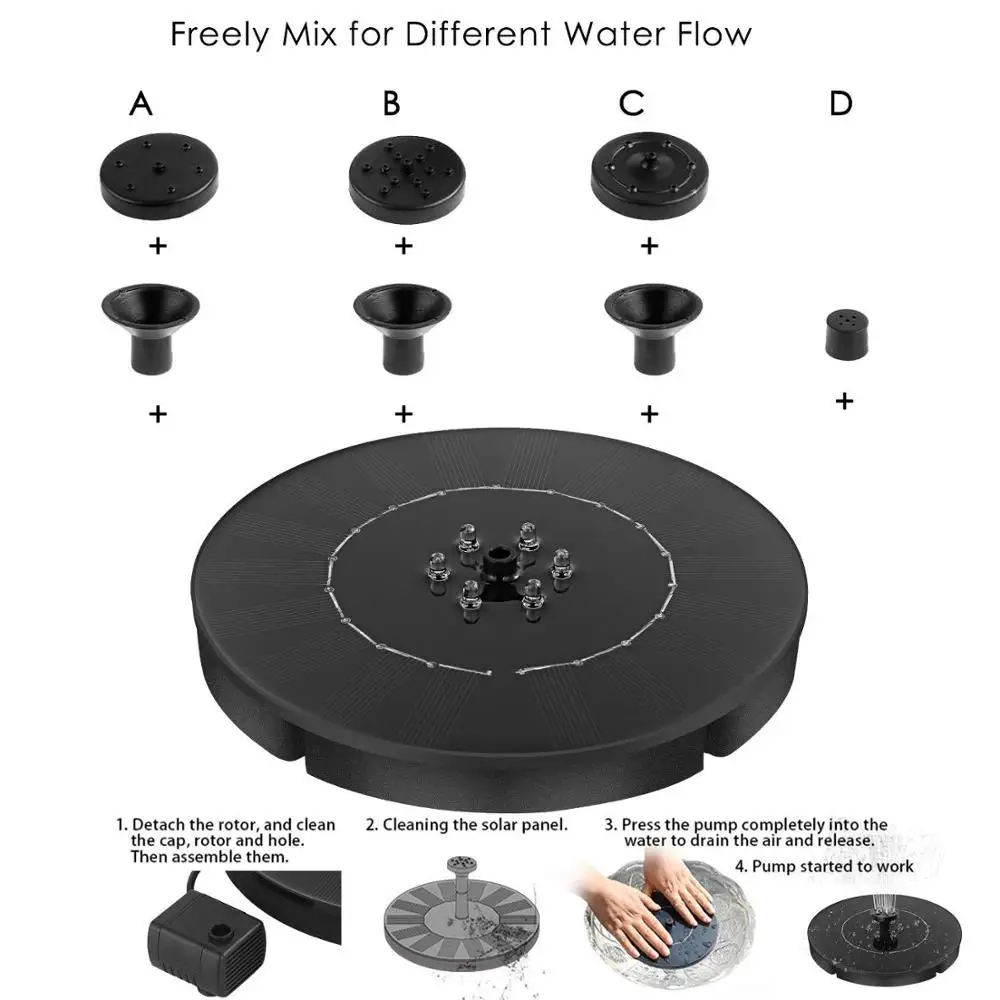 Freely Mix for Different Water Flow

A

B

C

D

+

+

+

+

+

+

+

1. Detach the rotor, and clean the cap, rotor and hole. Then assemble them.

2. Cleaning the solar panel.

3. Press the pump completely into the water to drain the air and release.

4. Pump started to work