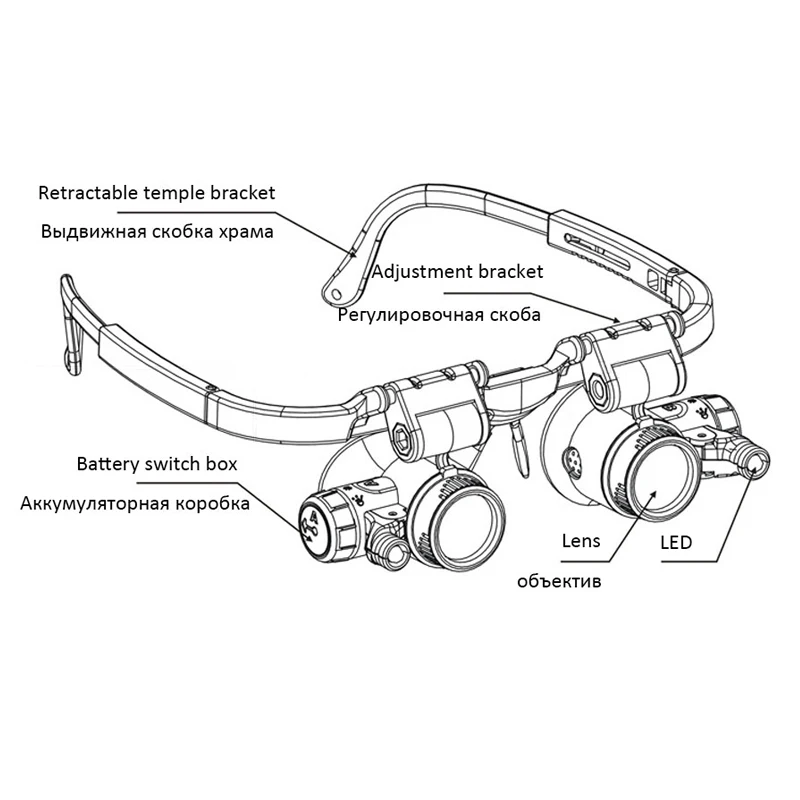 Retractable temple bracket
Выдвижная скобка храма

Adjustment bracket
Регулировочная скоба

Battery switch box
Аккумуляторная коробка

Lens
объектив

LED