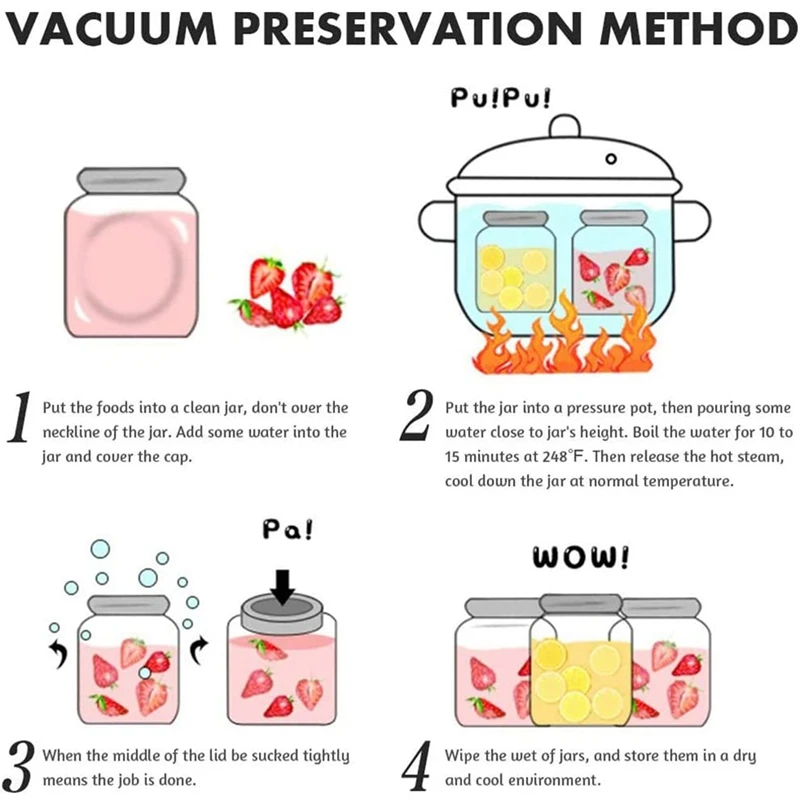 VACUUM PRESERVATION METHOD

Pu!Pu!

1 Put the foods into a clean jar, don't over the neckline of the jar. Add some water into the jar and cover the cap.

2 Put the jar into a pressure pot, then pouring some water close to jar's height. Boil the water for 10 to 15 minutes at 248°F. Then release the hot steam, cool down the jar at normal temperature.

Pa!

WOW!

3 When the middle of the lid be sucked tightly means the job is done.

4 Wipe the wet of jars, and store them in a dry and cool environment.