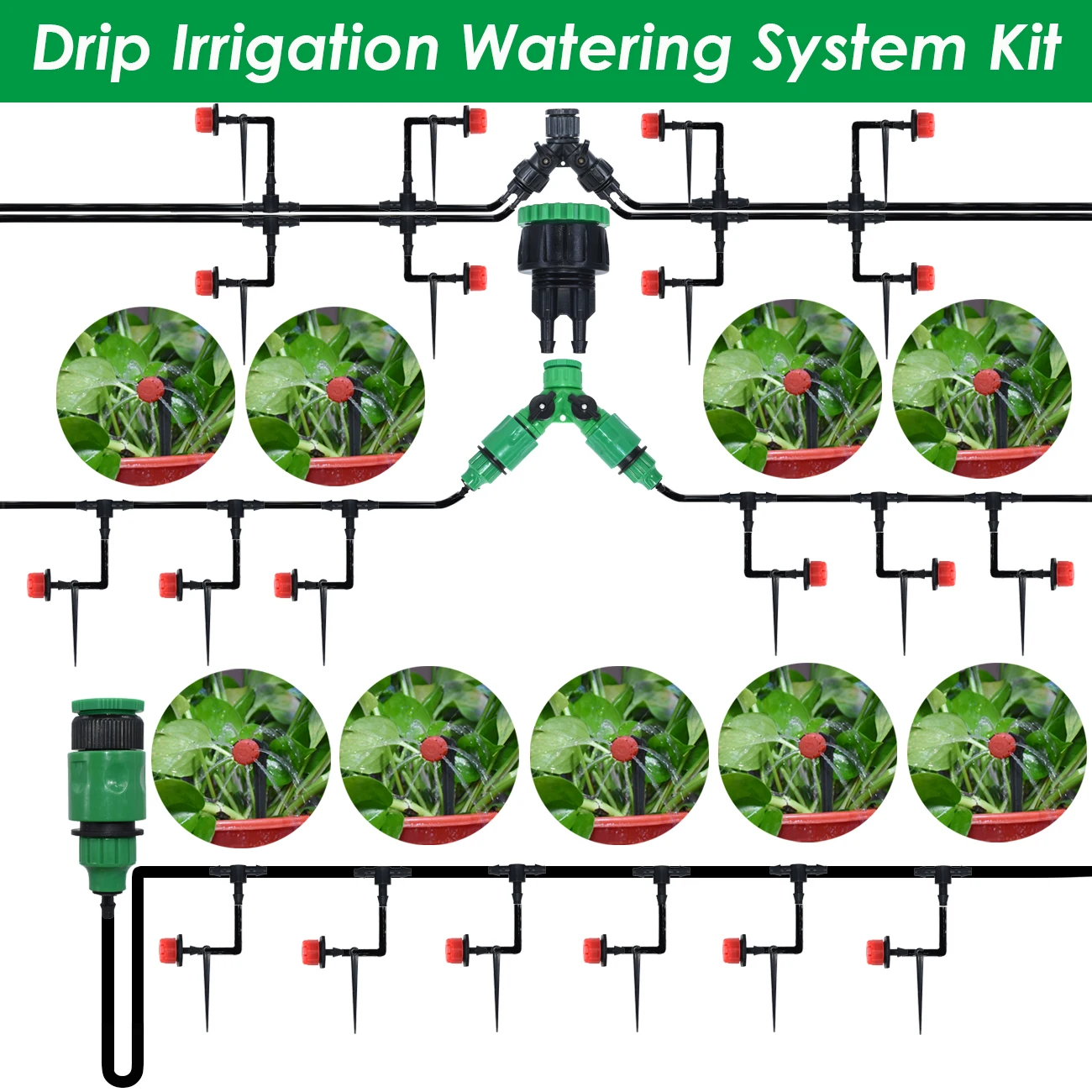 Drip Irrigation Watering System Kit