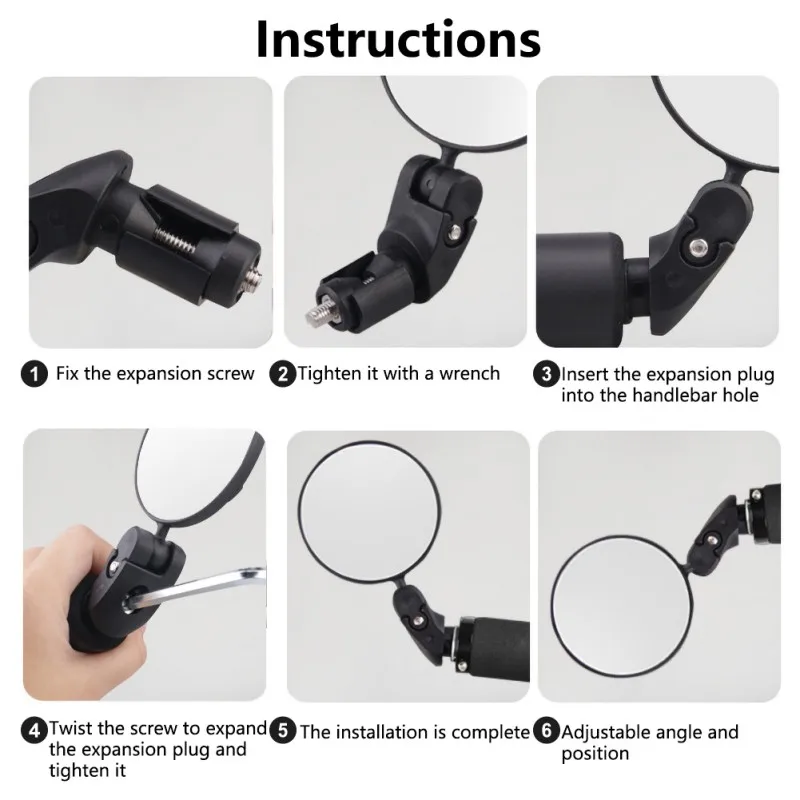 Instructions

1 Fix the expansion screw

2 Tighten it with a wrench

3 Insert the expansion plug into the handlebar hole

4 Twist the screw to expand the expansion plug and tighten it

5 The installation is complete

6 Adjustable angle and position