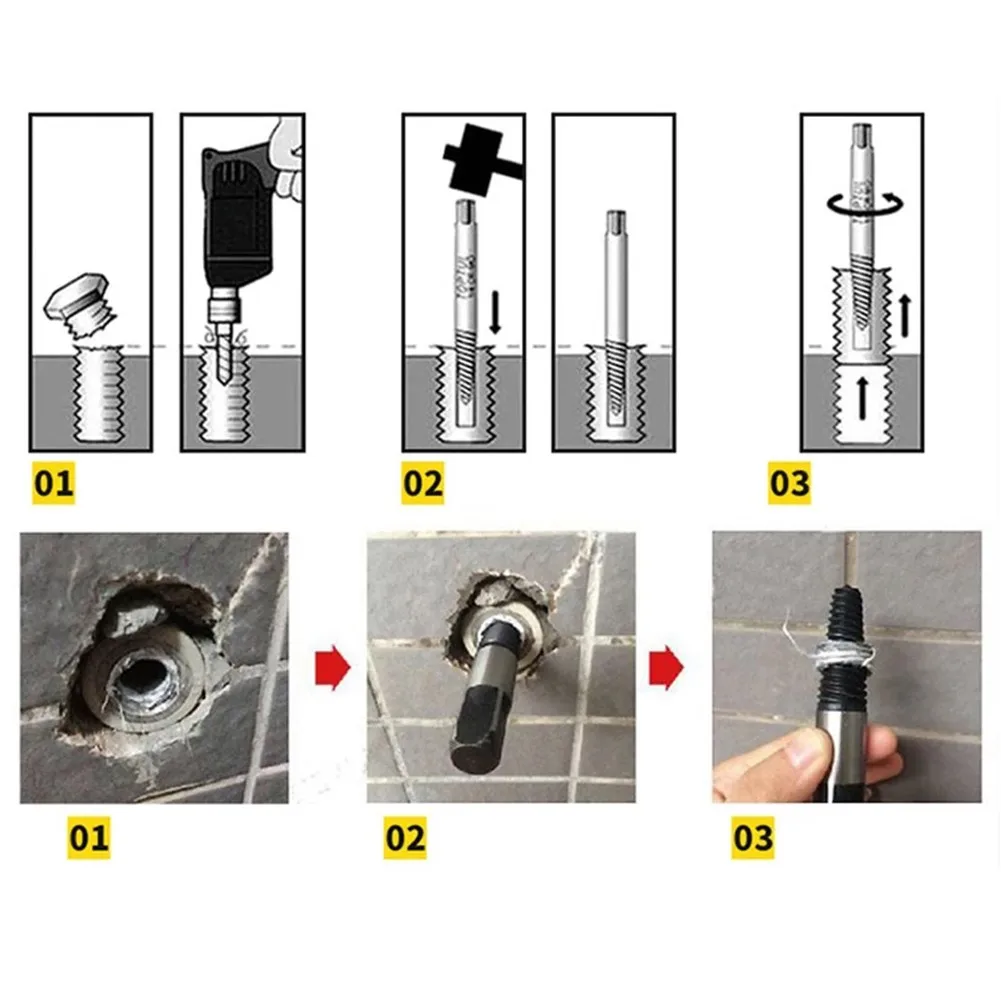 01

02

03

01

02

03