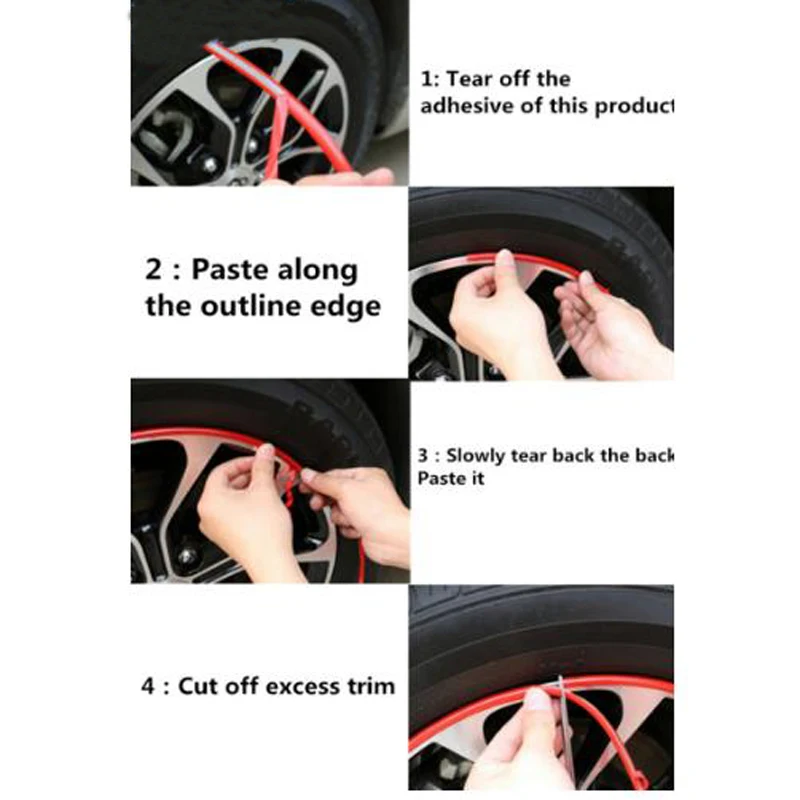 1: Tear off the adhesive of this product

2 : Paste along the outline edge

3 : Slowly tear back the back Paste it

4 : Cut off excess trim