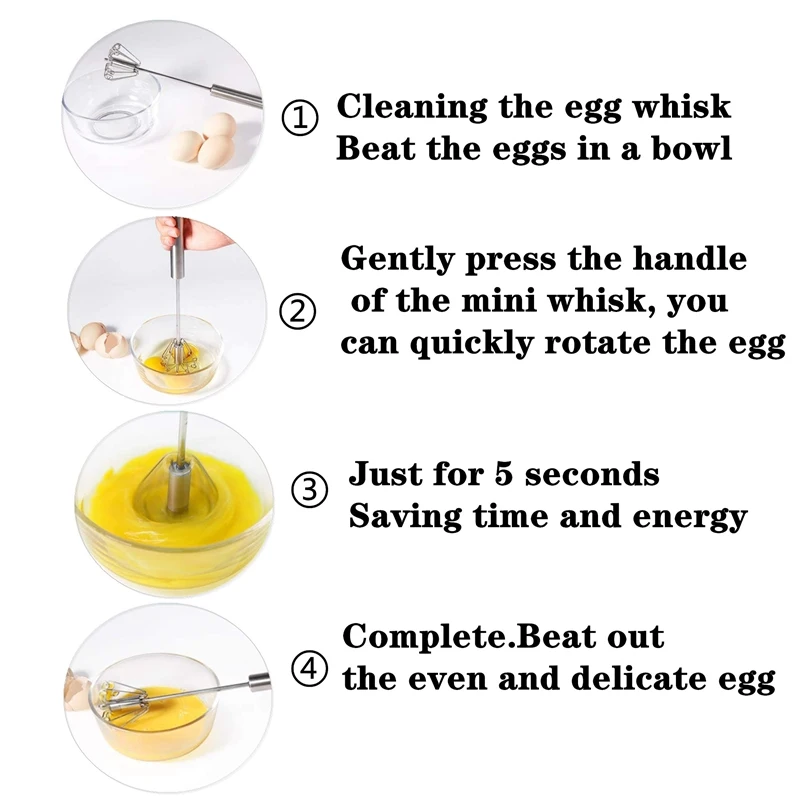 ① Cleaning the egg whisk
Beat the eggs in a bowl

② Gently press the handle of the mini whisk, you can quickly rotate the egg

③ Just for 5 seconds
Saving time and energy

④ Complete.Beat out the even and delicate egg