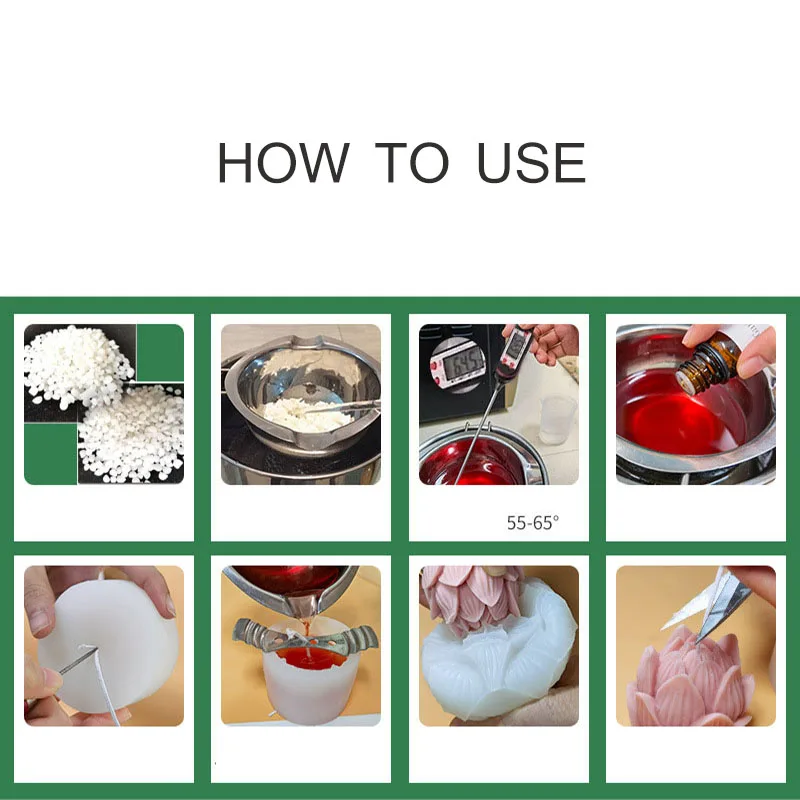 HOW TO USE

64.5

55-65°