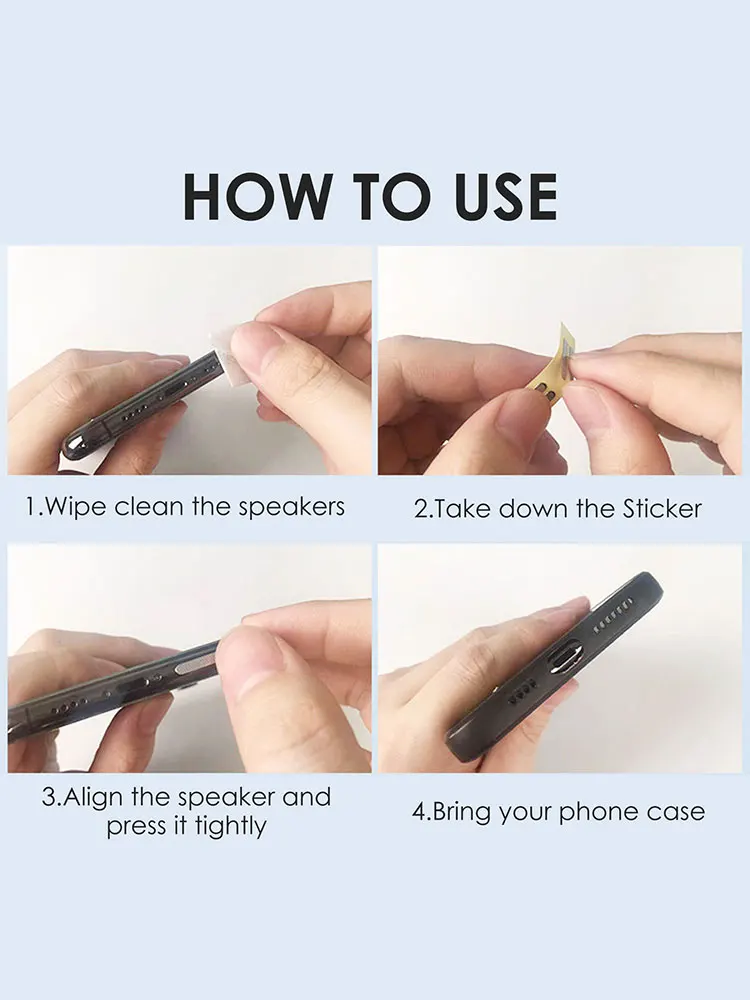 HOW TO USE

1.Wipe clean the speakers

2.Take down the Sticker

3.Align the speaker and press it tightly

4.Bring your phone case