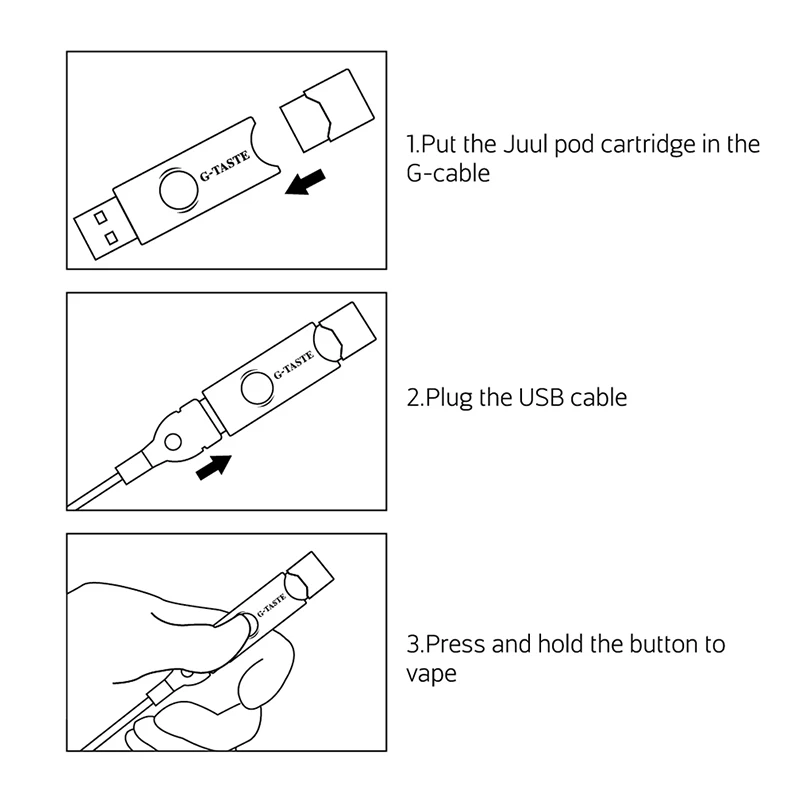 G-TASTE

1.Put the Juul pod cartridge in the G-cable

G-TASTE

2.Plug the USB cable

G-TASTE

3.Press and hold the button to vape