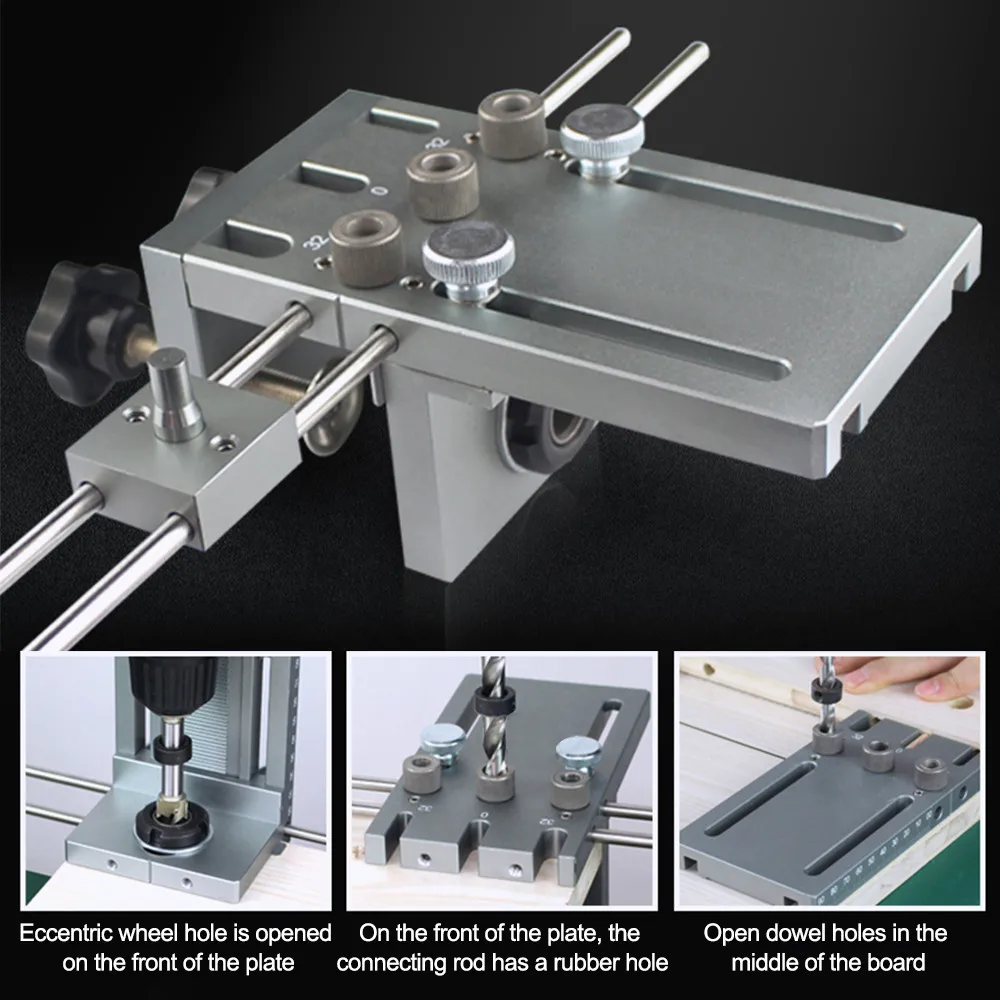 32
0
32

Eccentric wheel hole is opened on the front of the plate

On the front of the plate, the connecting rod has a rubber hole

Open dowel holes in the middle of the board