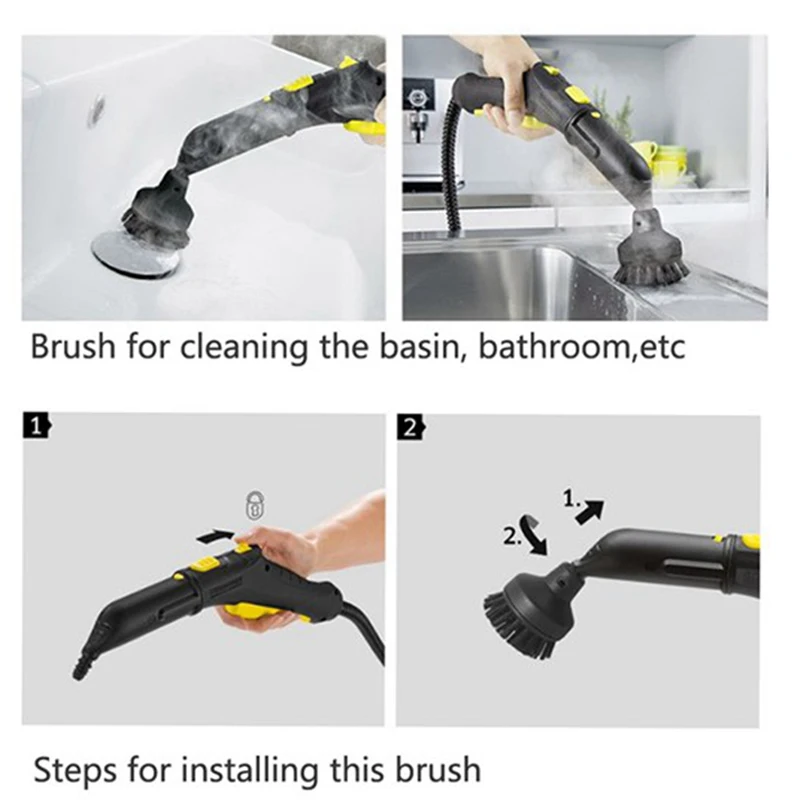 Brush for cleaning the basin, bathroom,etc

1

2

1.

2.

Steps for installing this brush