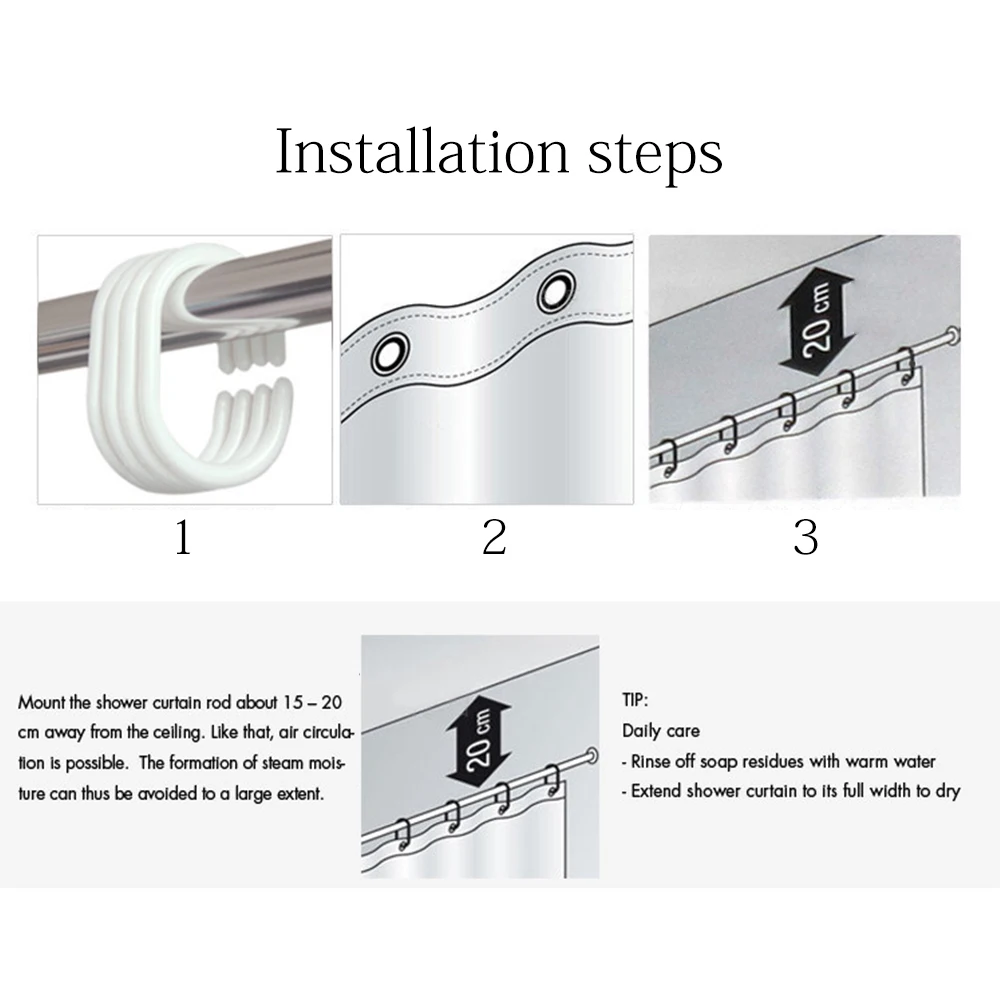 Installation steps

20 cm

1

2

3

Mount the shower curtain rod about 15 – 20 cm away from the ceiling. Like that, air circulation is possible. The formation of steam moisture can thus be avoided to a large extent.

20 cm

TIP:
Daily care
- Rinse off soap residues with warm water
- Extend shower curtain to its full width to dry