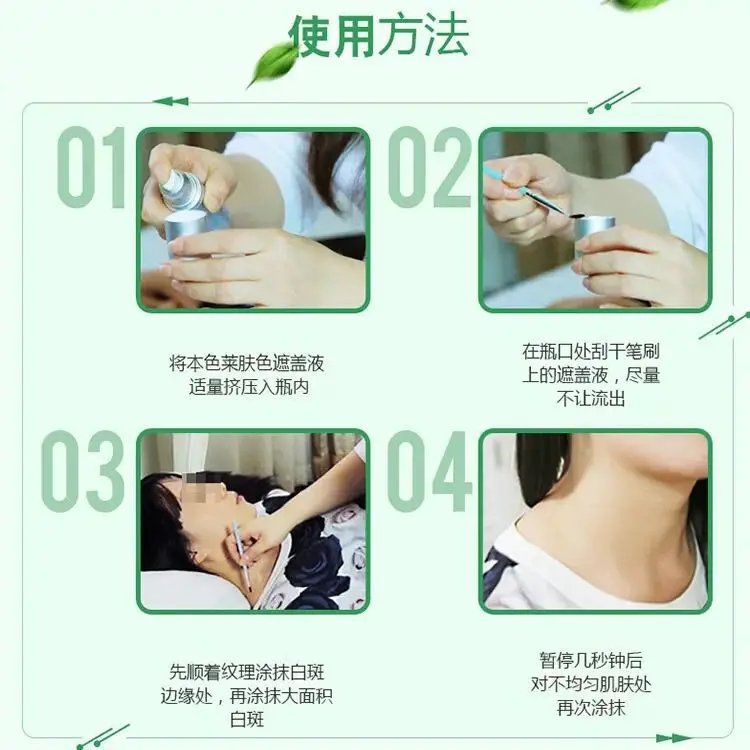 使用方法

01

将本色莱肤色遮盖液适量挤压入瓶内

02

在瓶口处刮干笔刷上的遮盖液，尽量不让流出

03

先顺着纹理涂抹白斑边缘处，再涂抹大面积白斑

04

暂停几秒钟后对不均匀肌肤处再次涂抹