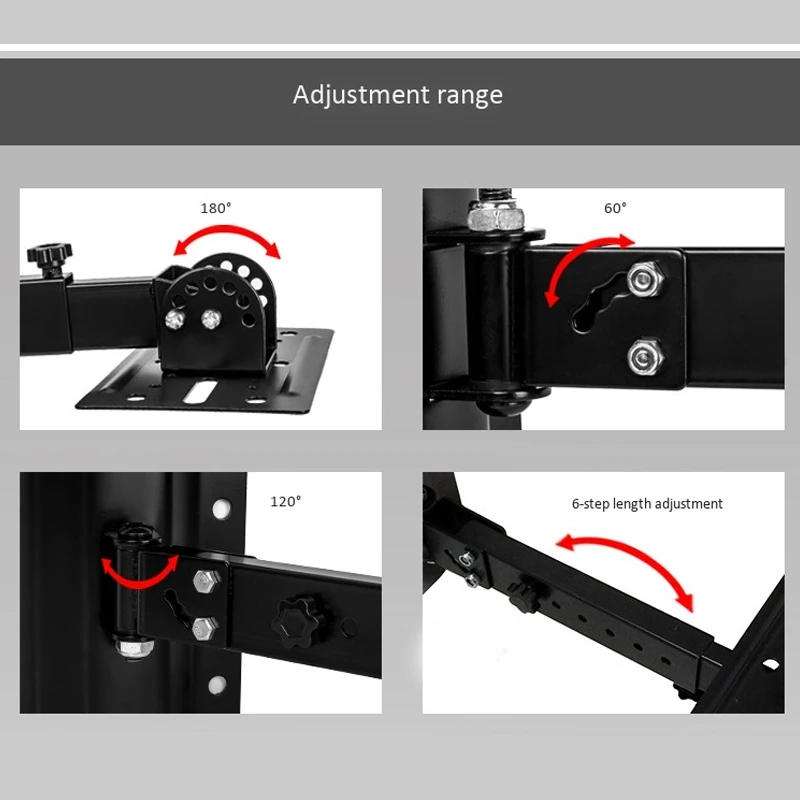 Adjustment range

180°

60°

120°

6-step length adjustment