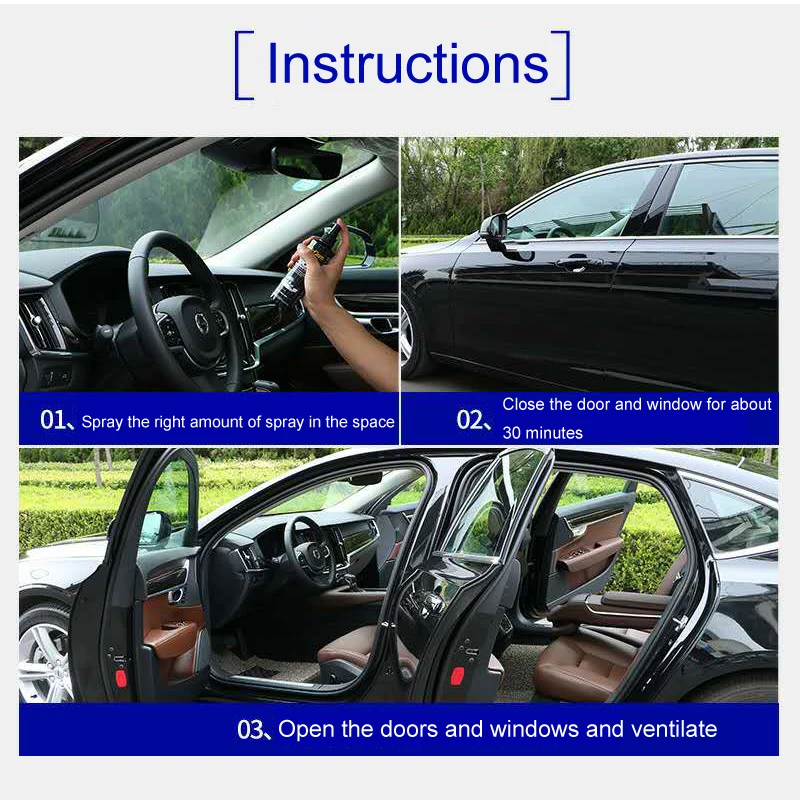 [ Instructions ]

01、Spray the right amount of spray in the space

02、Close the door and window for about 30 minutes

03、Open the doors and windows and ventilate