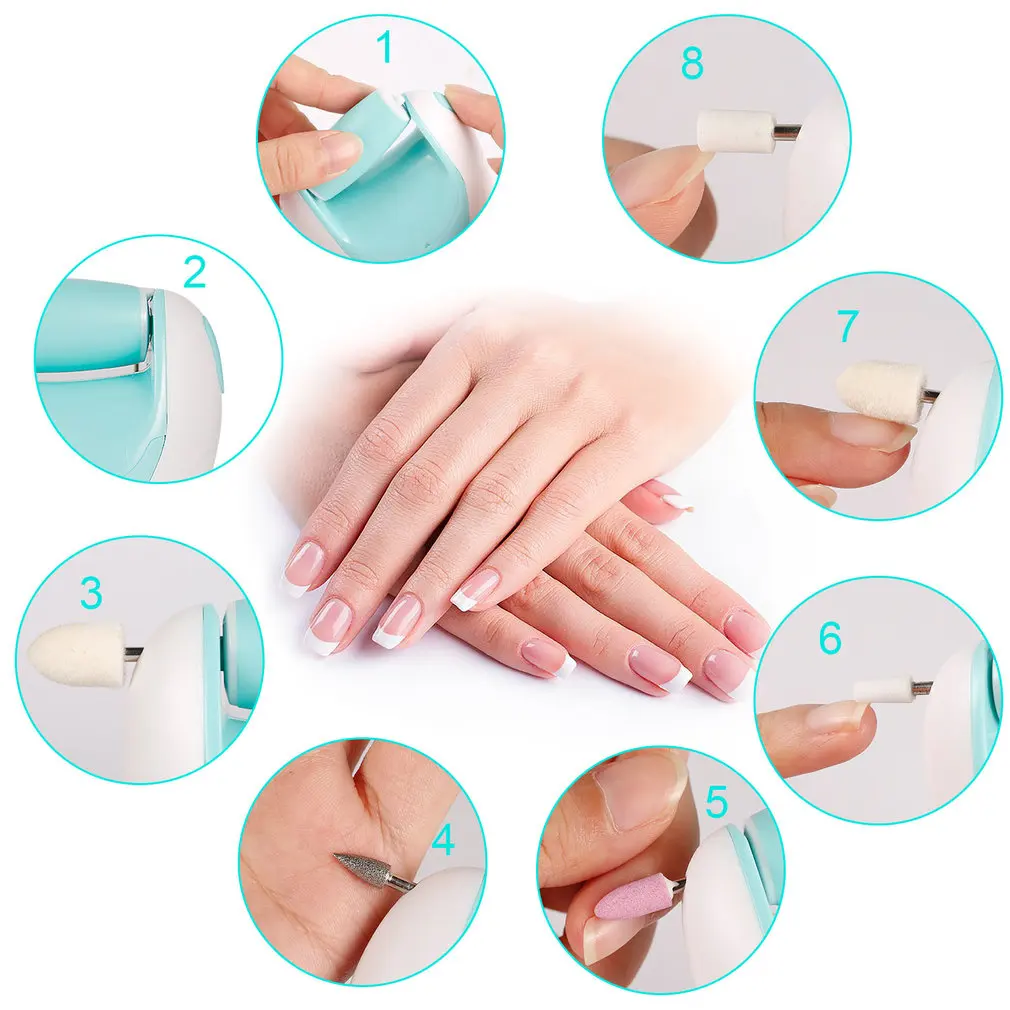 1
8
2
7
3
6
4
5