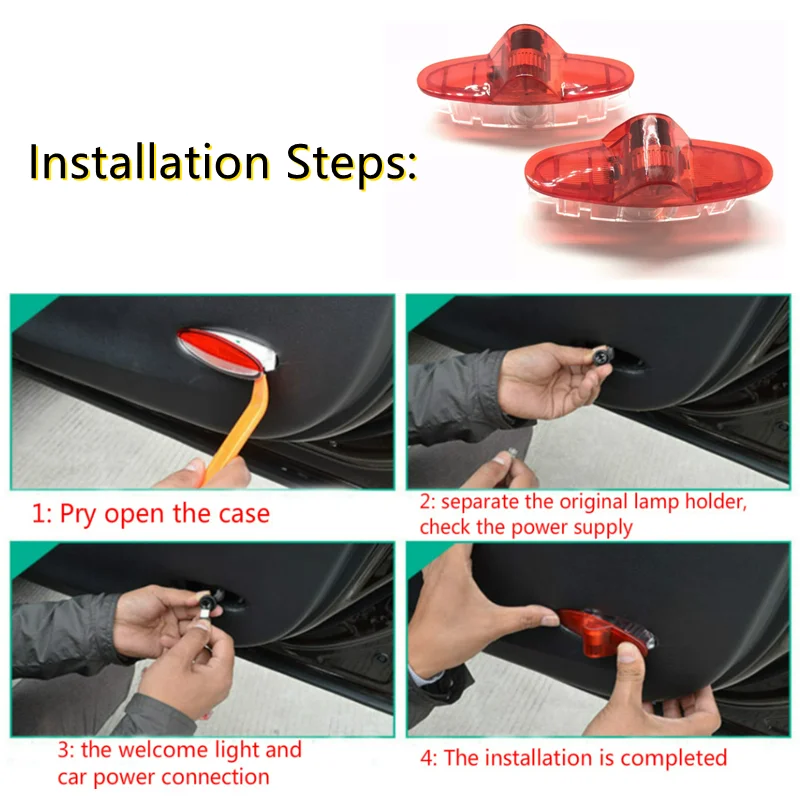 Installation Steps:

1: Pry open the case

2: separate the original lamp holder, check the power supply

3: the welcome light and car power connection

4: The installation is completed