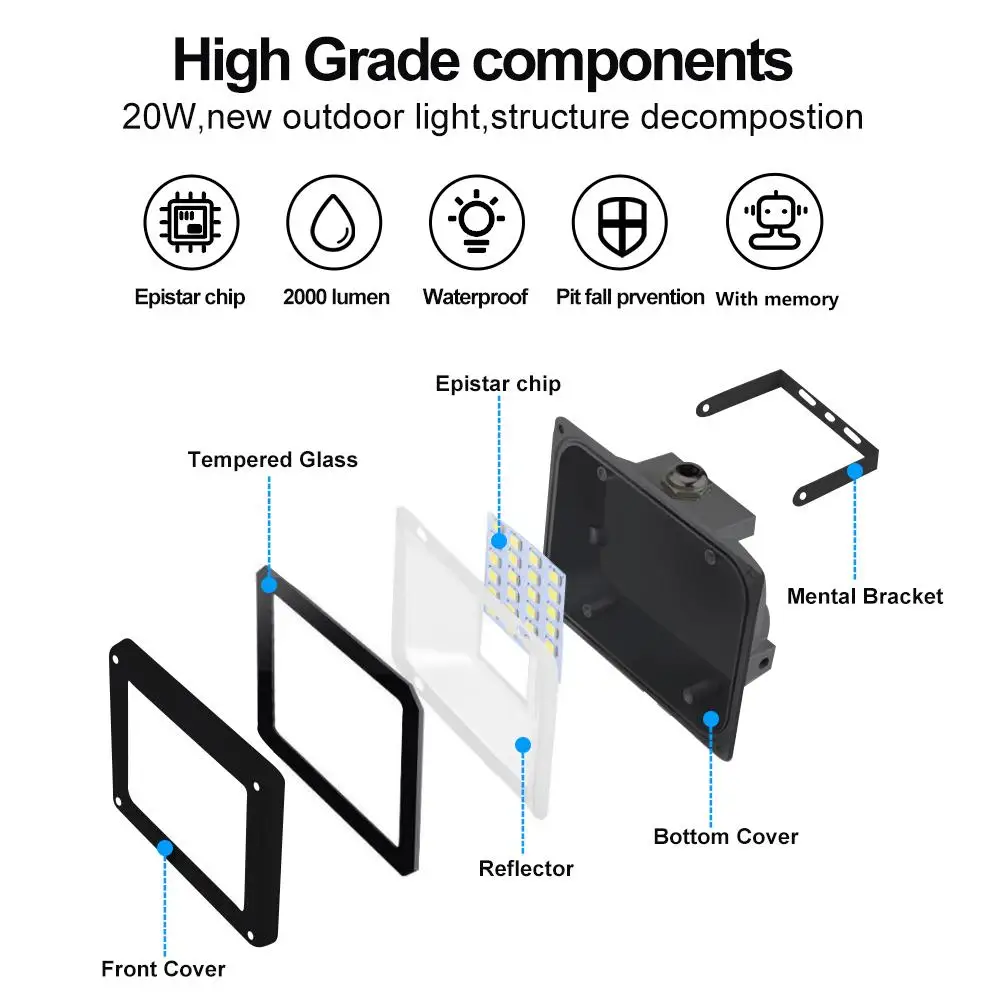 High Grade components

20W,new outdoor light,structure decompostion

Epistar chip
2000 lumen
Waterproof
Pit fall prvention
With memory

Epistar chip

Tempered Glass

Mental Bracket

Bottom Cover

Reflector

Front Cover