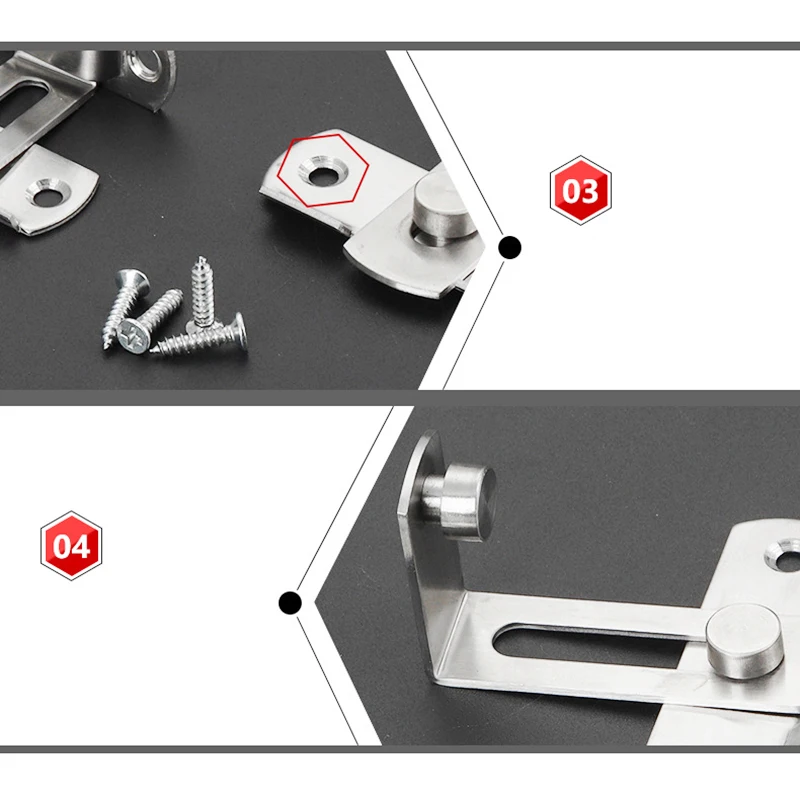 03

04