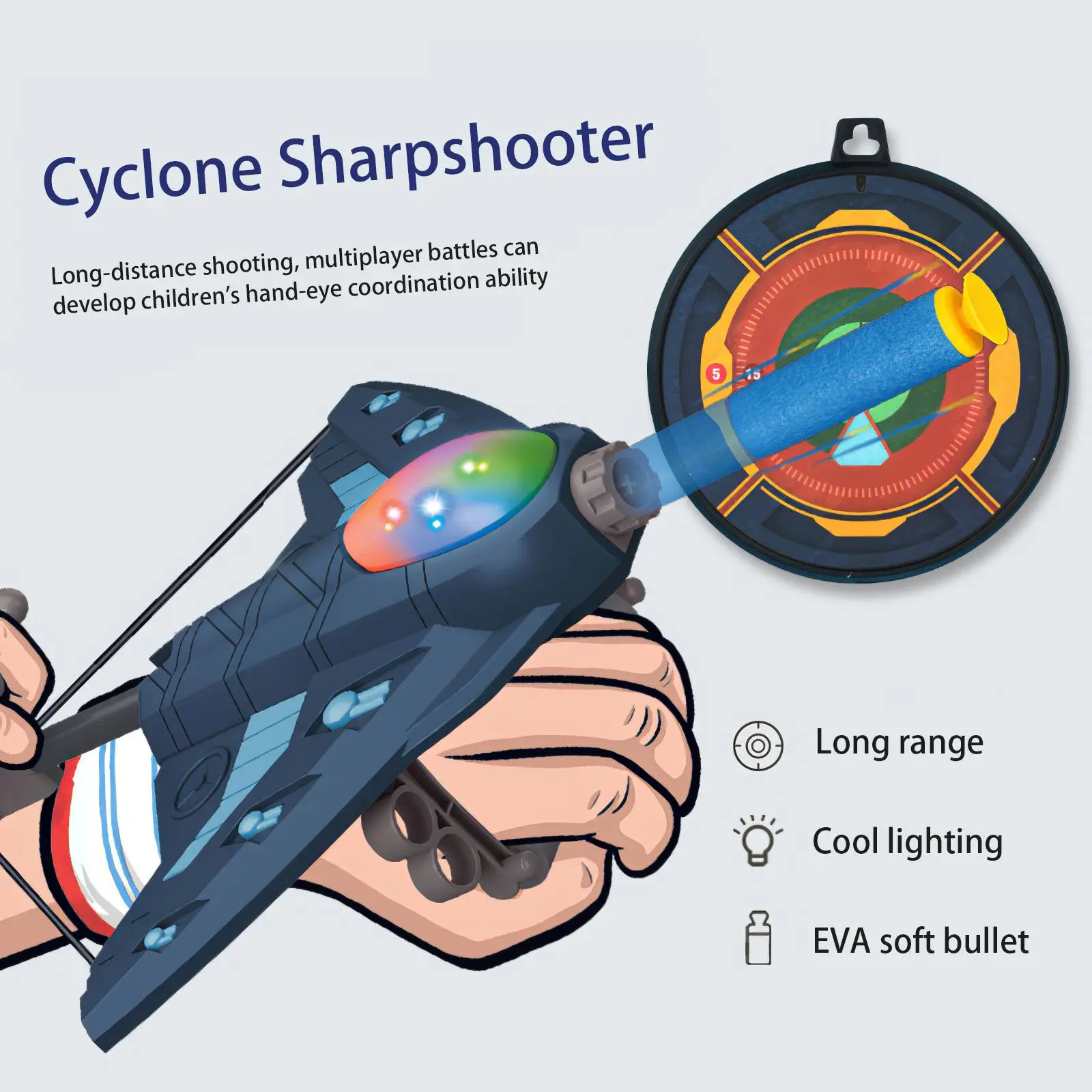 Cyclone Sharpshooter

Long-distance shooting, multiplayer battles can develop children's hand-eye coordination ability

5 15

Long range

Cool lighting

EVA soft bullet