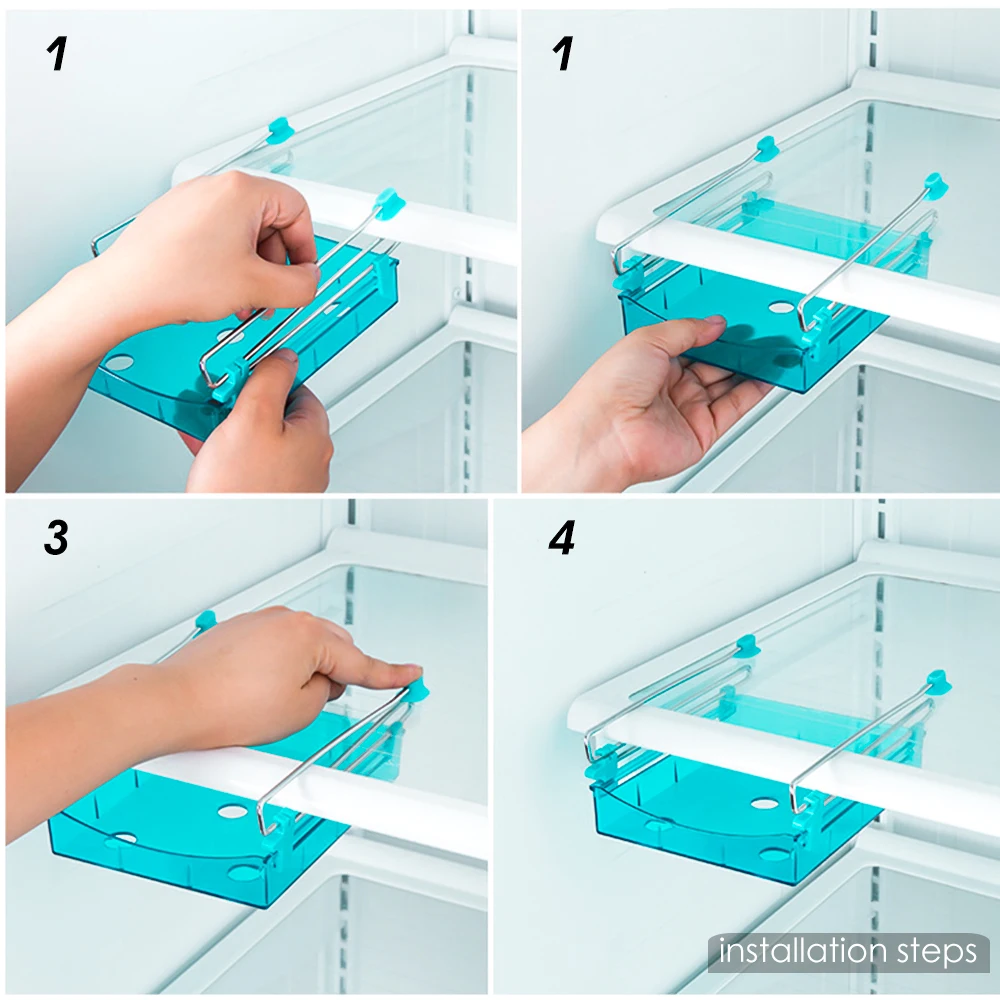 1

1

3

4

installation steps