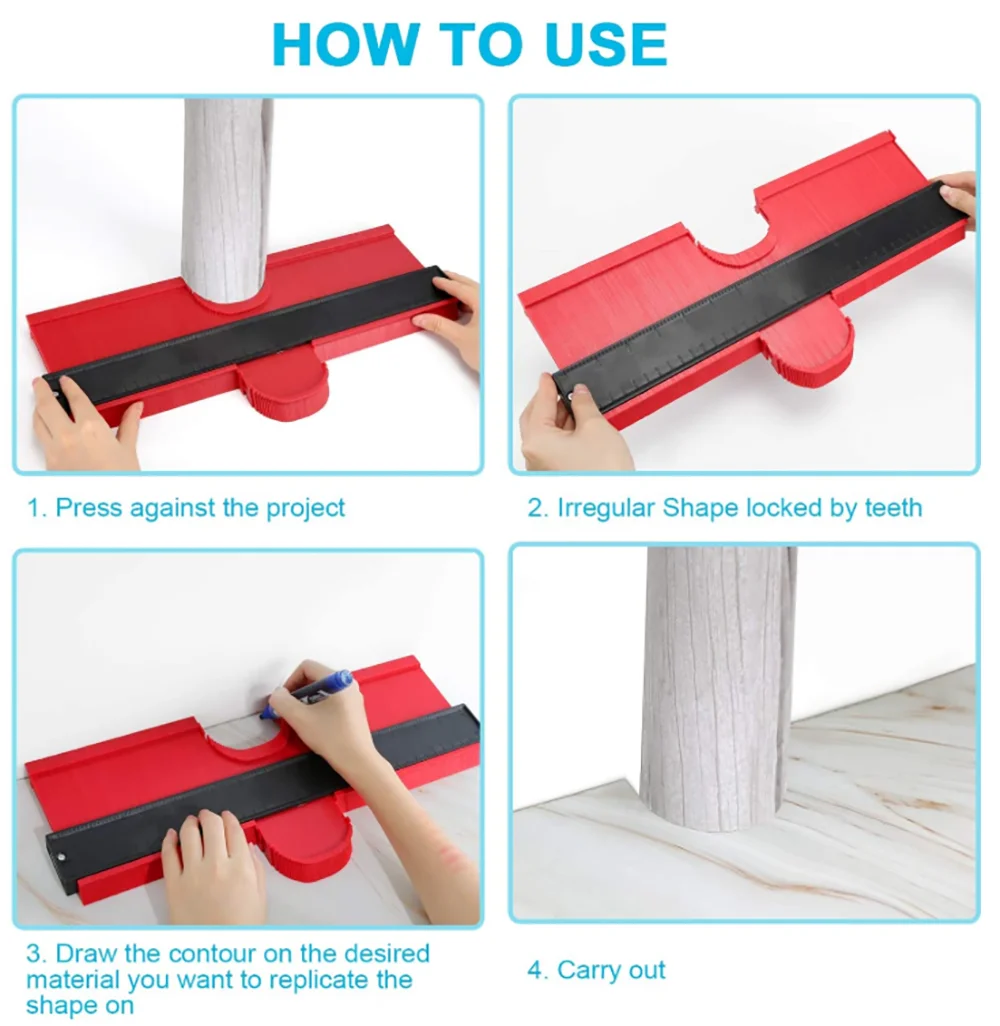 HOW TO USE

1. Press against the project

2. Irregular Shape locked by teeth

3. Draw the contour on the desired material you want to replicate the shape on

4. Carry out