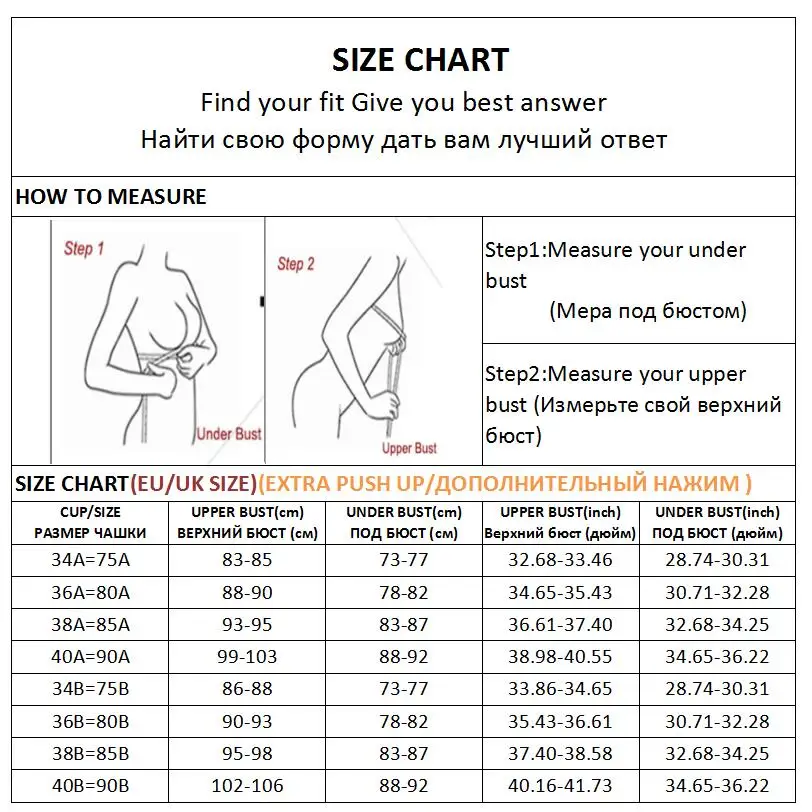 SIZE CHART
Find your fit Give you best answer
Найти свою форму дать вам лучший ответ

HOW TO MEASURE

Step 1
Under Bust

Step 2
Upper Bust

Step1:Measure your under bust (Мера под бюстом)

Step2:Measure your upper bust (Измерьте свой верхний бюст)

SIZE CHART(EU/UK SIZE)(EXTRA PUSH UP/ДОПОЛНИТЕЛЬНЫЙ НАЖИМ )

| CUP/SIZE РАЗМЕР ЧАШКИ | UPPER BUST(cm) ВЕРХНИЙ БЮСТ (см) | UNDER BUST(cm) ПОД БЮСТ (см) | UPPER BUST(inch) Верхний бюст (дюйм) | UNDER BUST(inch) ПОД БЮСТ (дюйм) |
|---|---|---|---|---|
| 34A=75A | 83-85 | 73-77 | 32.68-33.46 | 28.74-30.31 |
| 36A=80A | 88-90 | 78-82 | 34.65-35.43 | 30.71-32.28 |
| 38A=85A | 93-95 | 83-87 | 36.61-37.40 | 32.68-34.25 |
| 40A=90A | 99-103 | 88-92 | 38.98-40.55 | 34.65-36.22 |
| 34B=75B | 86-88 | 73-77 | 33.86-34.65 | 28.74-30.31 |
| 36B=80B | 90-93 | 78-82 | 35.43-36.61 | 30.71-32.28 |
| 38B=85B | 95-98 | 83-87 | 37.40-38.58 | 32.68-34.25 |
| 40B=90B | 102-106 | 88-92 | 40.16-41.73 | 34.65-36.22 |