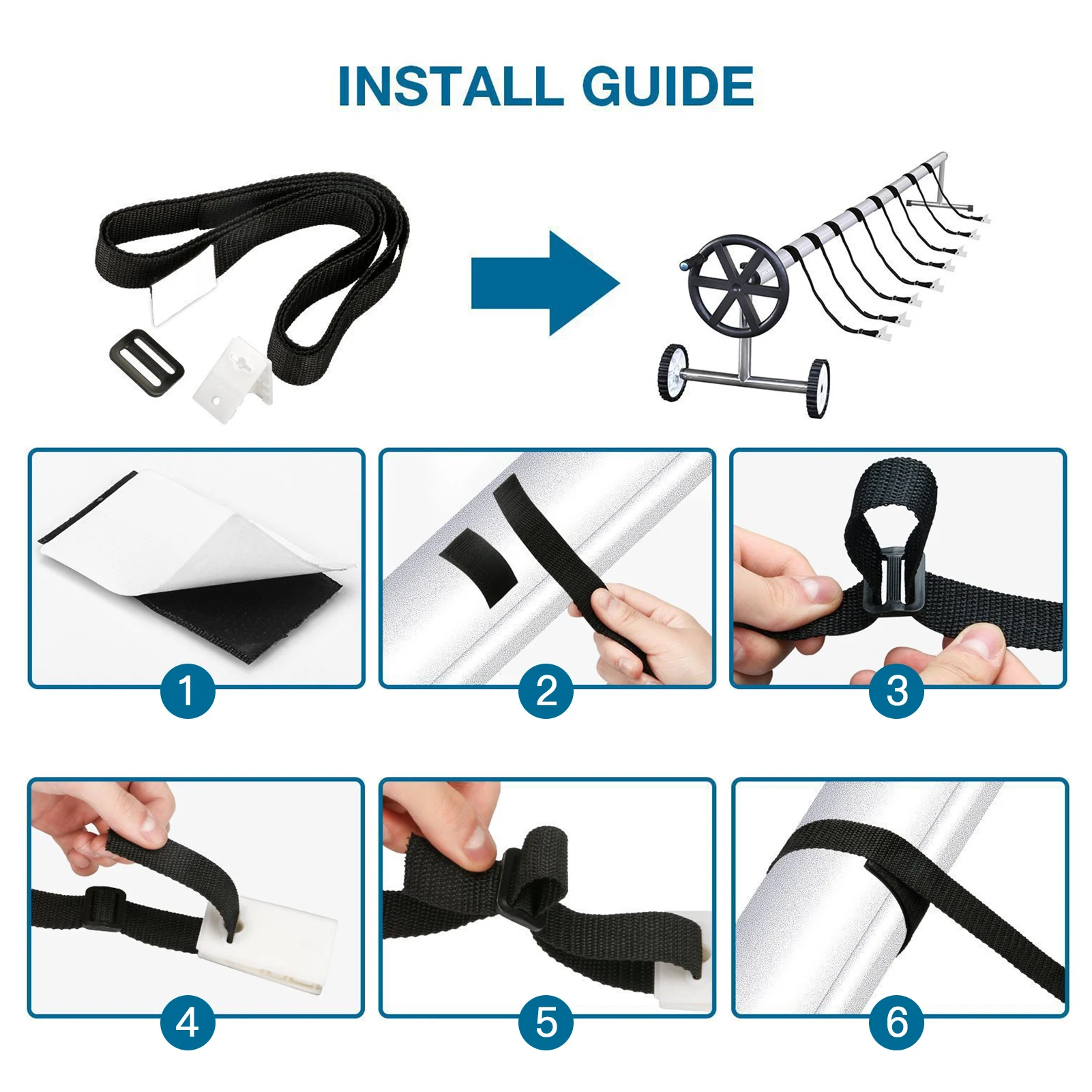 INSTALL GUIDE

1

2

3

4

5

6