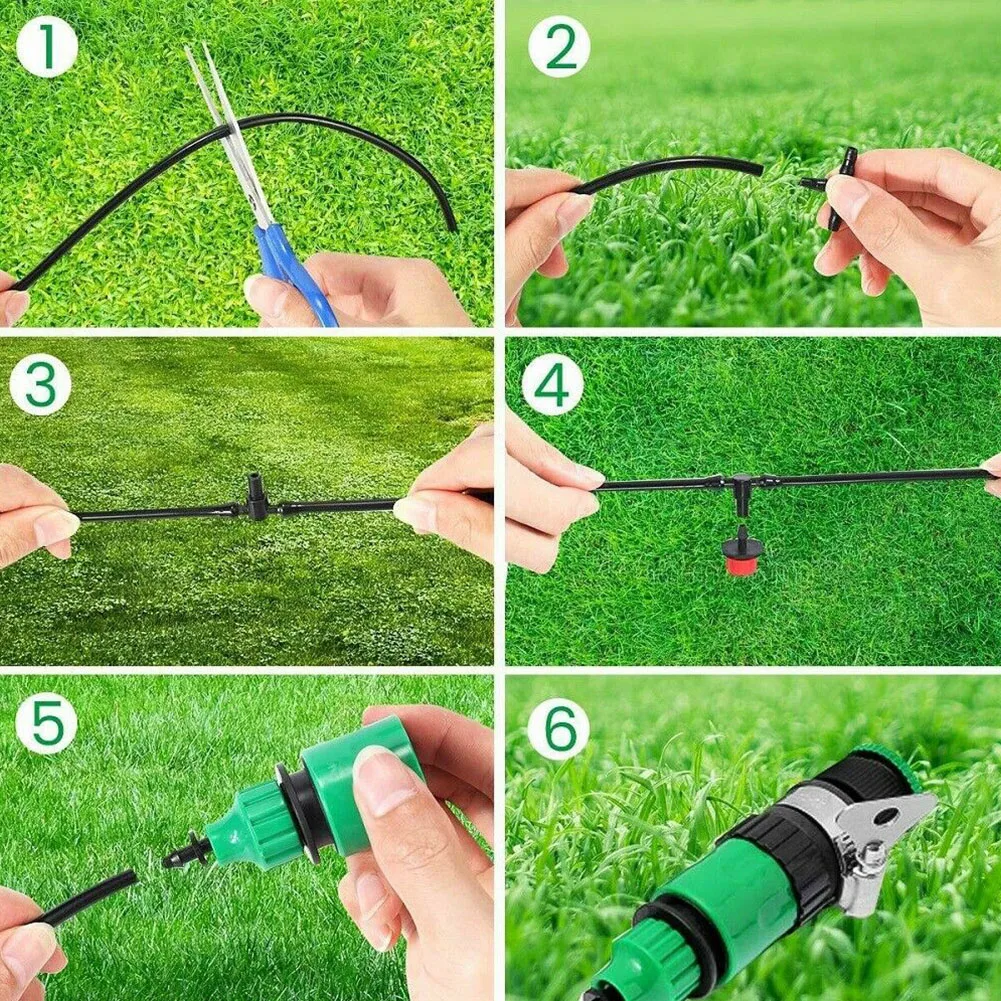 1

2

3

4

5

6