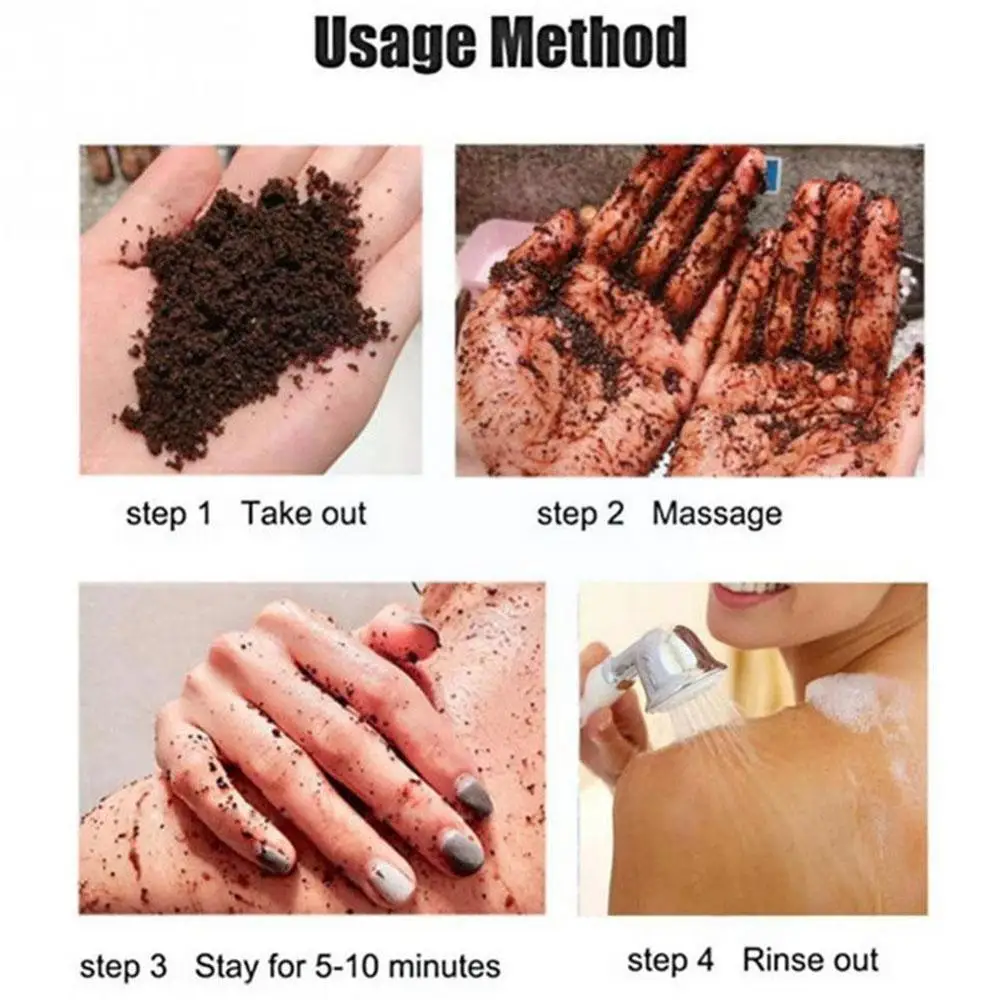 Usage Method

step 1 Take out

step 2 Massage

step 3 Stay for 5-10 minutes

step 4 Rinse out