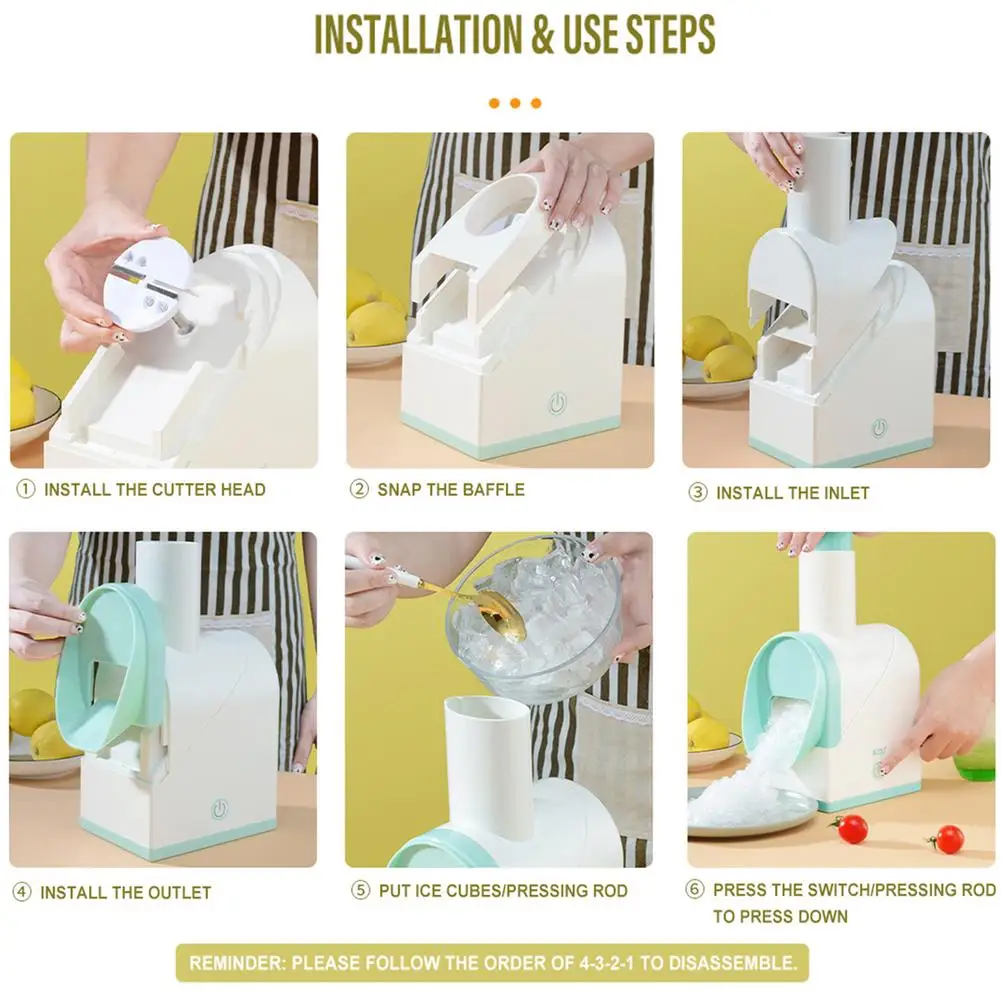 INSTALLATION & USE STEPS

① INSTALL THE CUTTER HEAD

② SNAP THE BAFFLE

③ INSTALL THE INLET

④ INSTALL THE OUTLET

⑤ PUT ICE CUBES/PRESSING ROD

⑥ PRESS THE SWITCH/PRESSING ROD TO PRESS DOWN

REMINDER: PLEASE FOLLOW THE ORDER OF 4-3-2-1 TO DISASSEMBLE.