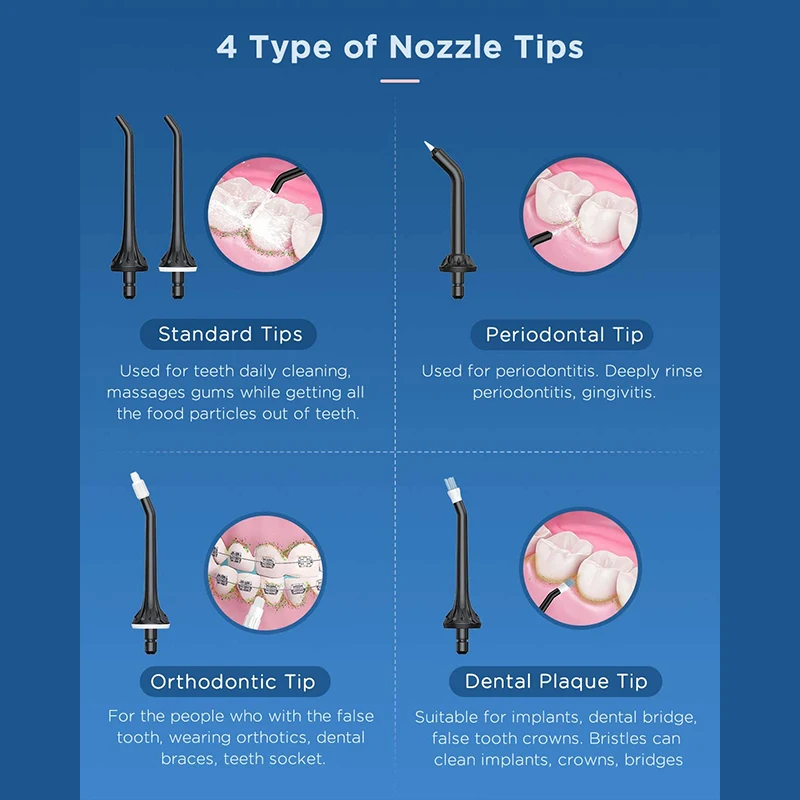 4 Type of Nozzle Tips

Standard Tips

Used for teeth daily cleaning, massages gums while getting all the food particles out of teeth.

Periodontal Tip

Used for periodontitis. Deeply rinse periodontitis, gingivitis.

Orthodontic Tip

For the people who with the false tooth, wearing orthotics, dental braces, teeth socket.

Dental Plaque Tip

Suitable for implants, dental bridge, false tooth crowns. Bristles can clean implants, crowns, bridges