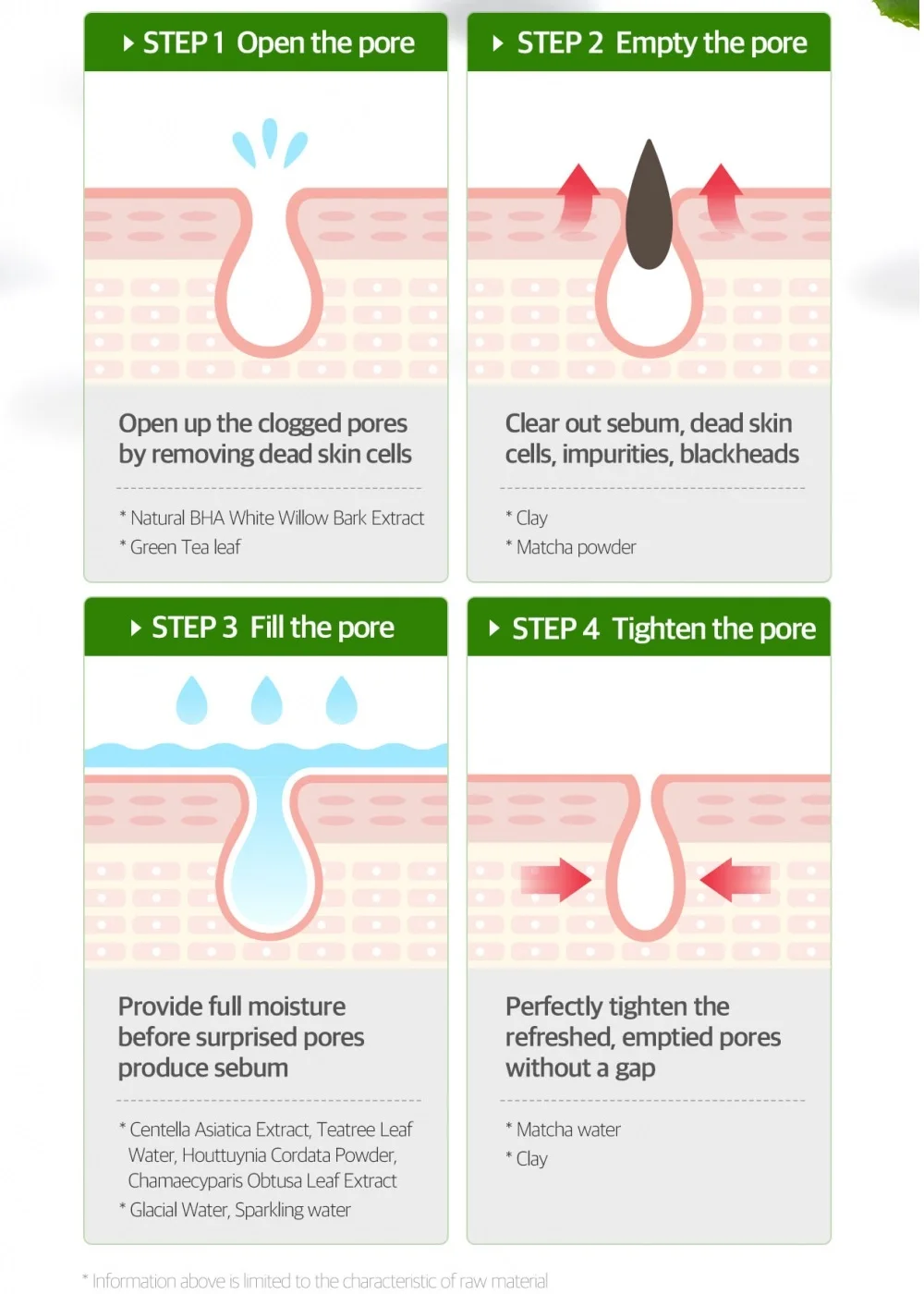 STEP 1 Open the pore

Open up the clogged pores by removing dead skin cells

* Natural BHA White Willow Bark Extract
* Green Tea leaf

STEP 2 Empty the pore

Clear out sebum, dead skin cells, impurities, blackheads

* Clay
* Matcha powder

STEP 3 Fill the pore

Provide full moisture before surprised pores produce sebum

* Centella Asiatica Extract, Teatree Leaf Water, Houttuynia Cordata Powder, Chamaecyparis Obtusa Leaf Extract
* Glacial Water, Sparkling water

STEP 4 Tighten the pore

Perfectly tighten the refreshed, emptied pores without a gap

* Matcha water
* Clay

* Information above is limited to the characteristic of raw material