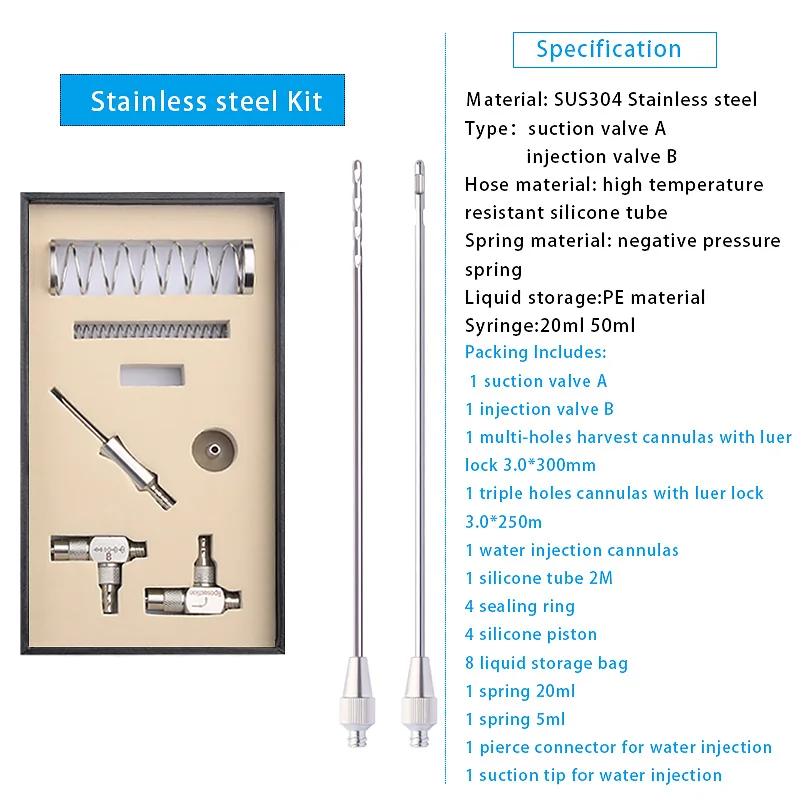 Stainless steel Kit

Specification

Material: SUS304 Stainless steel
Type: suction valve A
injection valve B
Hose material: high temperature resistant silicone tube
Spring material: negative pressure spring
Liquid storage:PE material
Syringe:20ml 50ml

Packing Includes:
1 suction valve A
1 injection valve B
1 multi-holes harvest cannulas with luer lock 3.0*300mm
1 triple holes cannulas with luer lock 3.0*250m
1 water injection cannulas
1 silicone tube 2M
4 sealing ring
4 silicone piston
8 liquid storage bag
1 spring 20ml
1 spring 5ml
1 pierce connector for water injection
1 suction tip for water injection