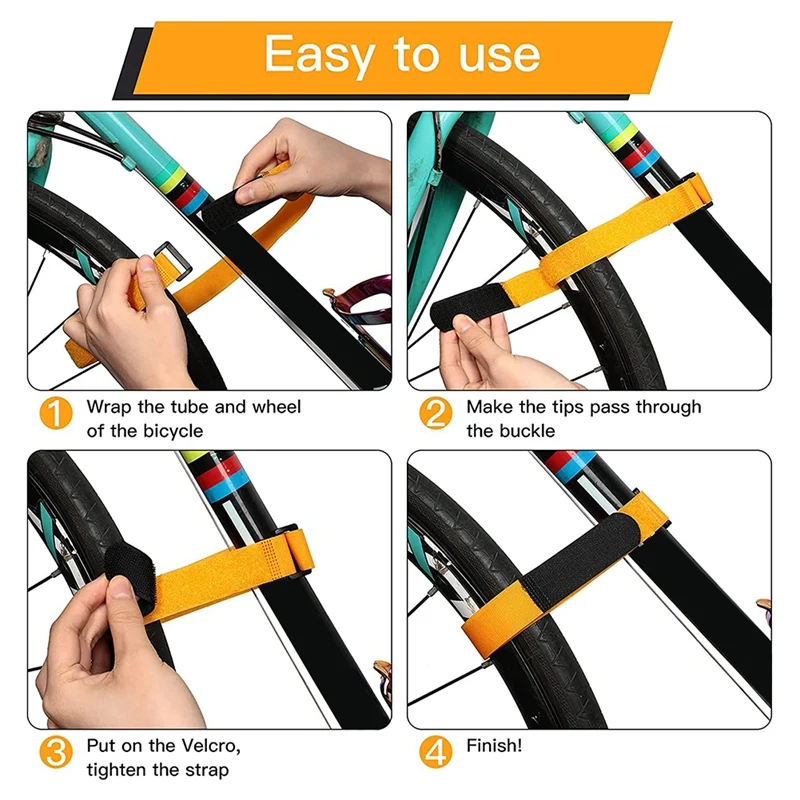 Easy to use

1 Wrap the tube and wheel of the bicycle

2 Make the tips pass through the buckle

3 Put on the Velcro, tighten the strap

4 Finish!