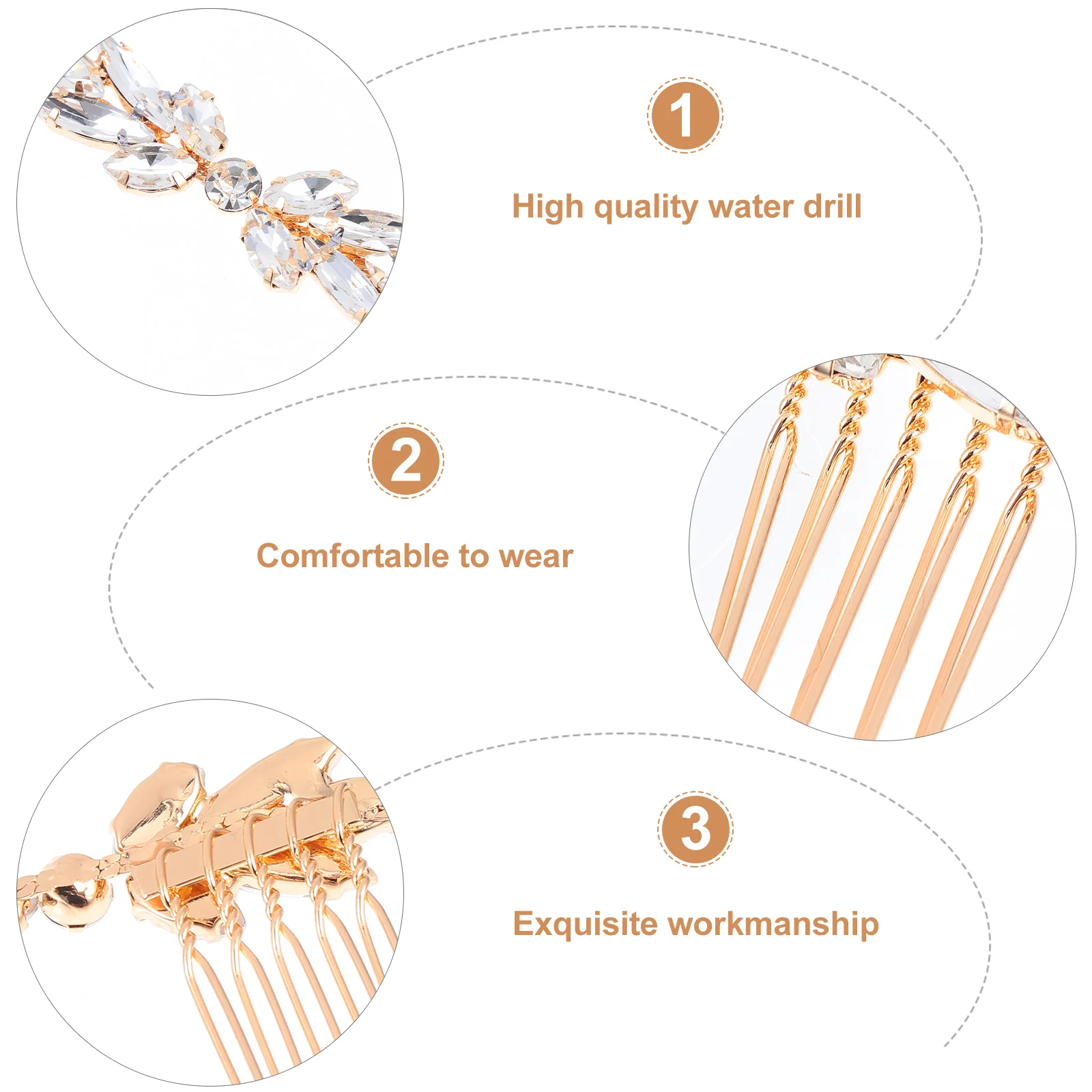 1

High quality water drill

2

Comfortable to wear

3

Exquisite workmanship