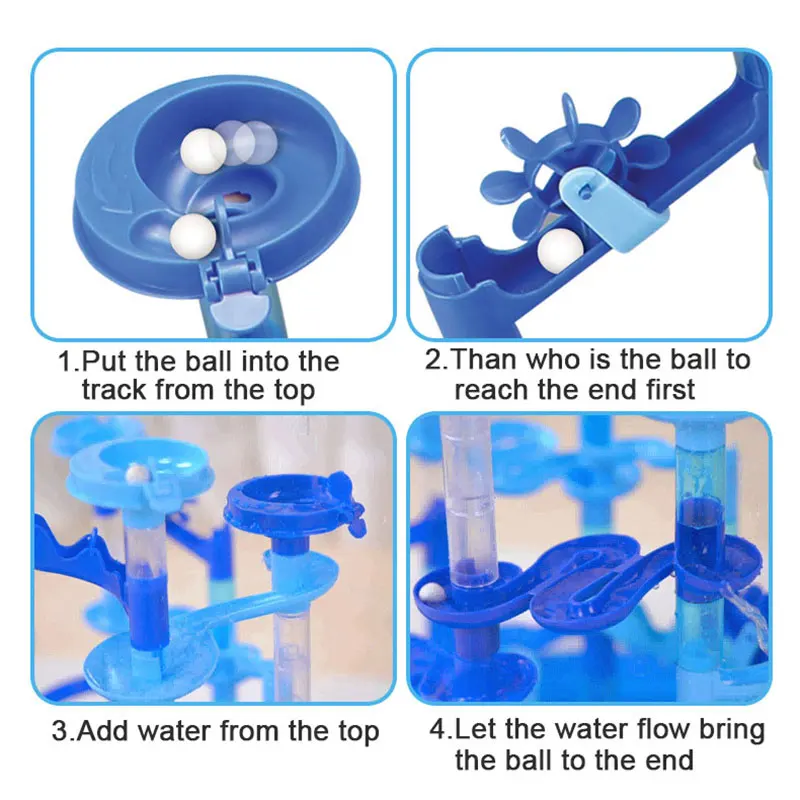 1.Put the ball into the track from the top

2.Than who is the ball to reach the end first

3.Add water from the top

4.Let the water flow bring the ball to the end