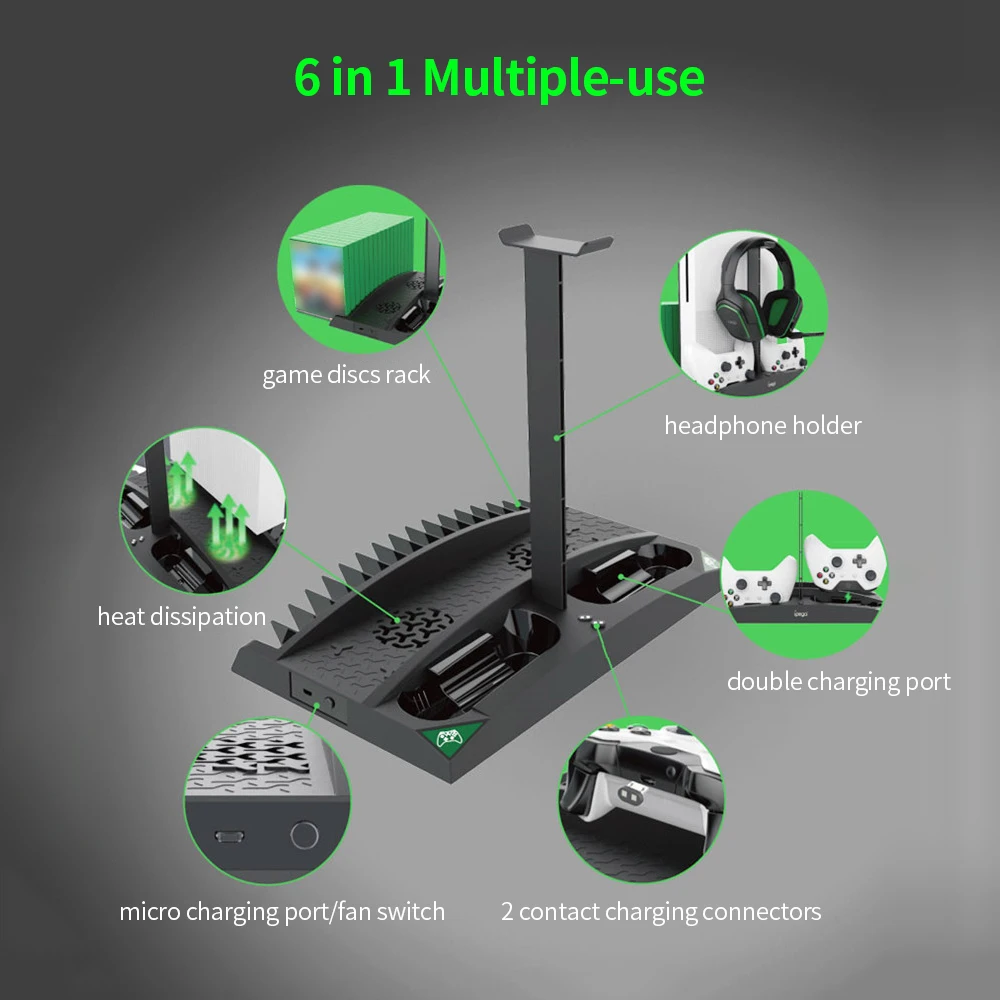 6 in 1 Multiple-use

game discs rack

headphone holder

heat dissipation

double charging port

micro charging port/fan switch

2 contact charging connectors