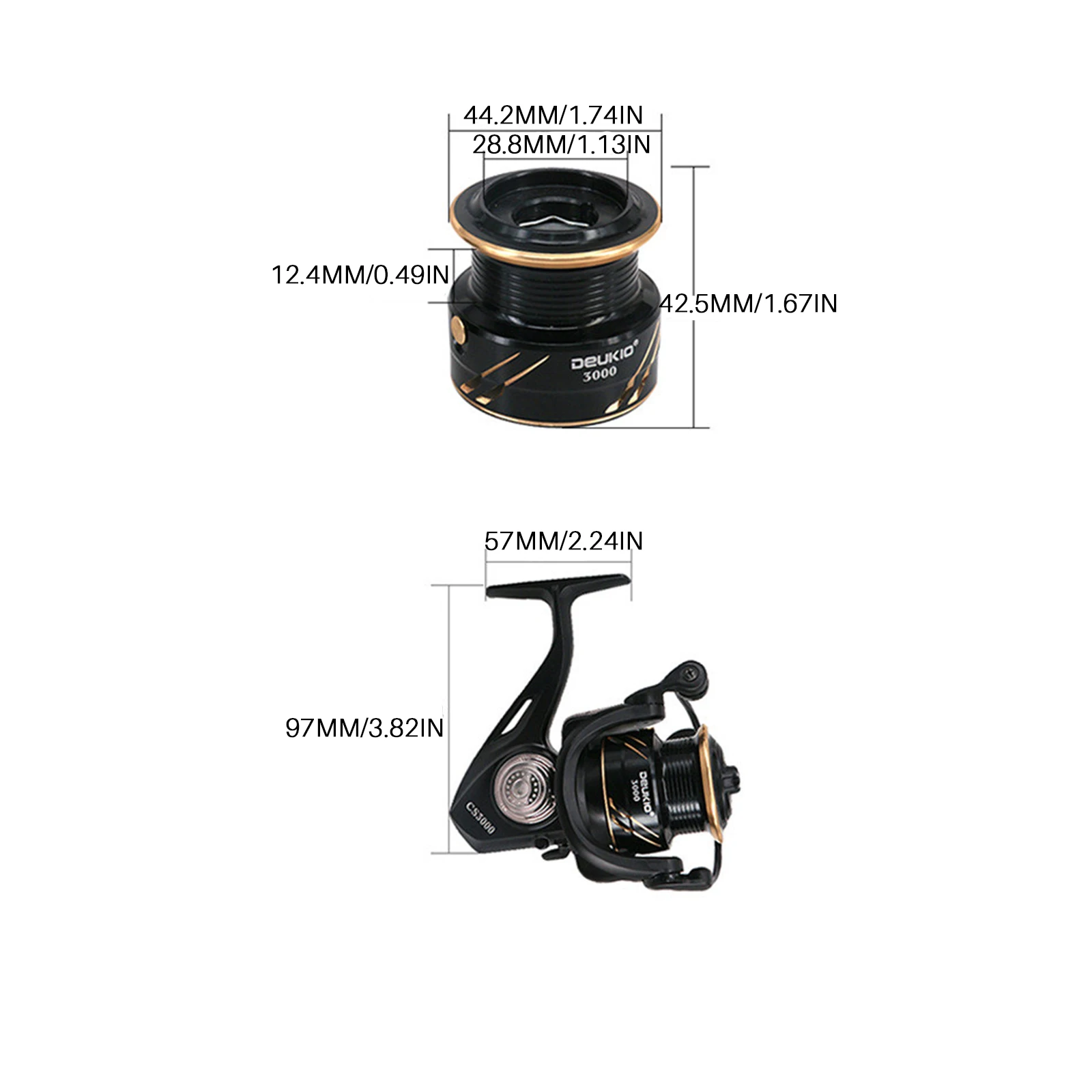 44.2MM/1.74IN
28.8MM/1.13IN
12.4MM/0.49IN
42.5MM/1.67IN
DEUKIO®
3000

57MM/2.24IN
97MM/3.82IN
CS3000
DEUKIO®
3000