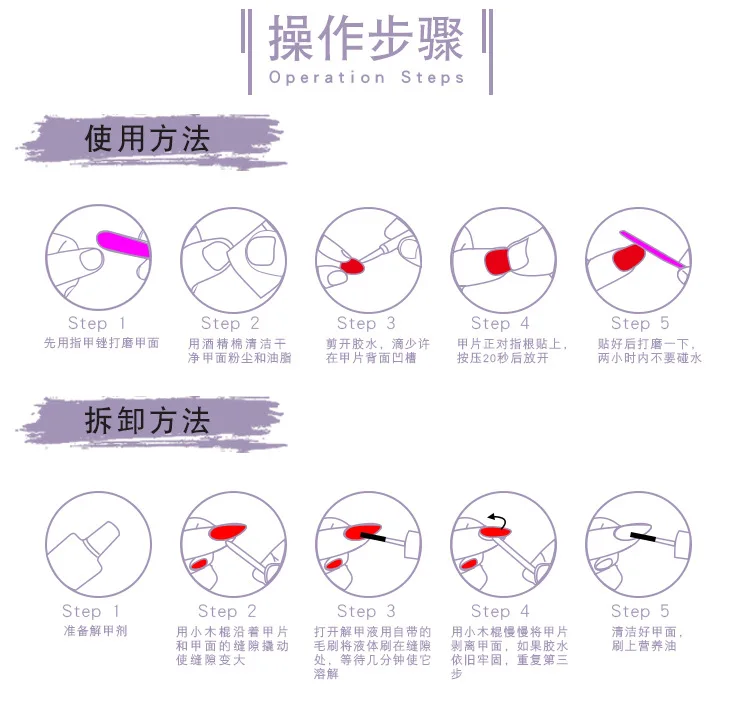 操作步骤
Operation Steps

使用方法

Step 1
先用指甲锉打磨甲面

Step 2
用酒精棉清洁干净甲面粉尘和油脂

Step 3
剪开胶水，滴少许在甲片背面凹槽

Step 4
甲片正对指根贴上，按压20秒后放开

Step 5
贴好后打磨一下，两小时内不要碰水

拆卸方法

Step 1
准备解甲剂

Step 2
用小木棍沿着甲片和甲面的缝隙撬动使缝隙变大

Step 3
打开解甲液用自带的毛刷将液体刷在缝隙处，等待几分钟使它溶解

Step 4
用小木棍慢慢将甲片剥离甲面，如果胶水依旧牢固，重复第三步

Step 5
清洁好甲面，刷上营养油